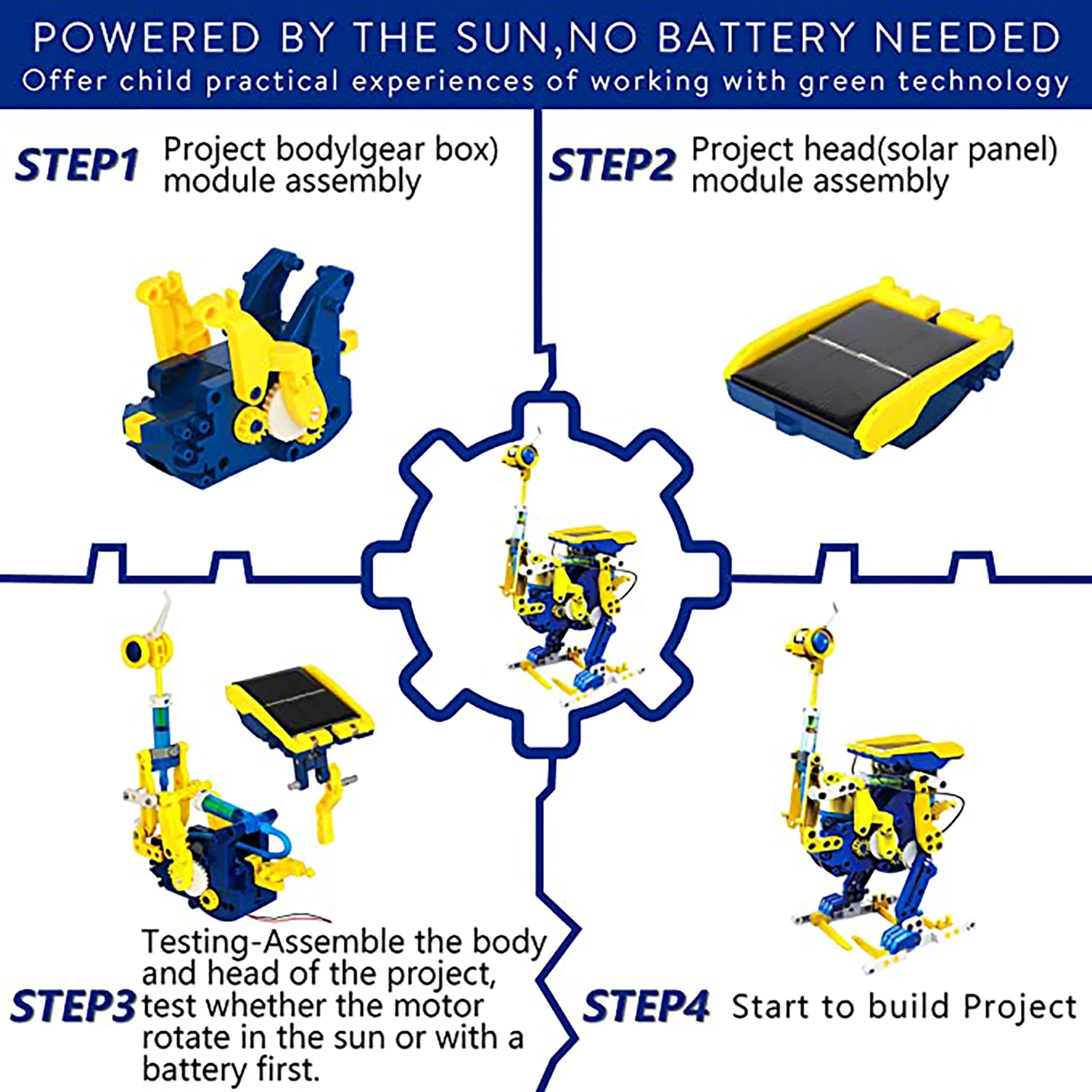 POWERED BY THE SUN,NO BATTERY NEEDED
Offer child practical experiences of working with green technology

STEP1 Project bodylgear box) module assembly

STEP2 Project head(solar panel) module assembly

STEP3 Testing-Assemble the body and head of the project, test whether the motor rotate in the sun or with a battery first.

STEP4 Start to build Project