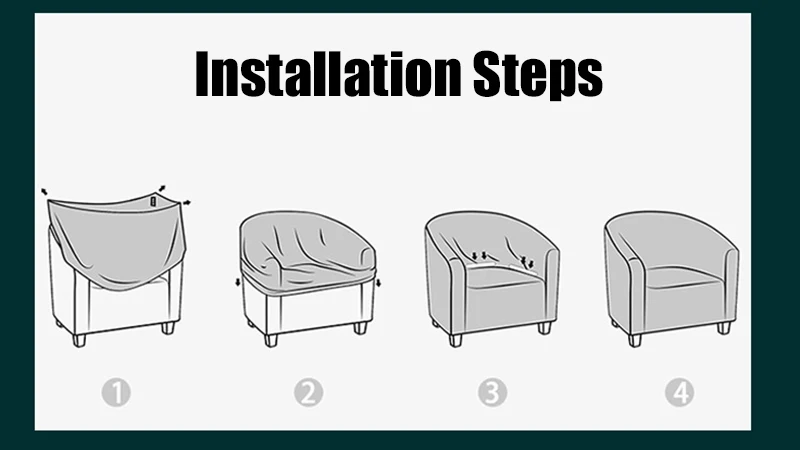 Installation Steps

1

2

3

4