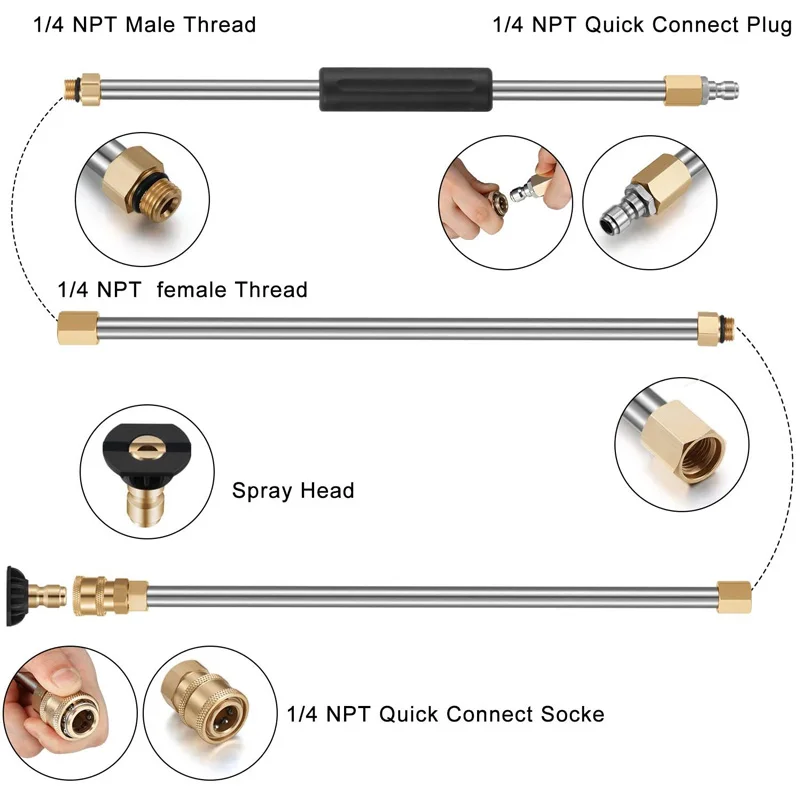 1/4 NPT Male Thread

1/4 NPT Quick Connect Plug

1/4 NPT  female Thread

Spray Head

1/4 NPT Quick Connect Socke