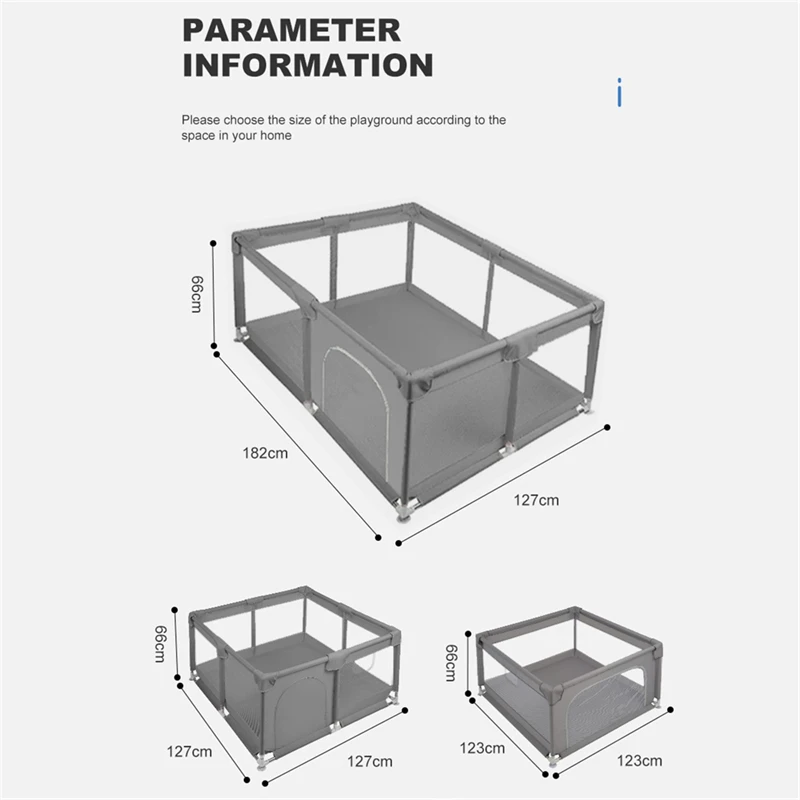 PARAMETER INFORMATION

i

Please choose the size of the playground according to the space in your home

66cm

182cm

127cm

66cm

127cm

127cm

66cm

123cm

123cm