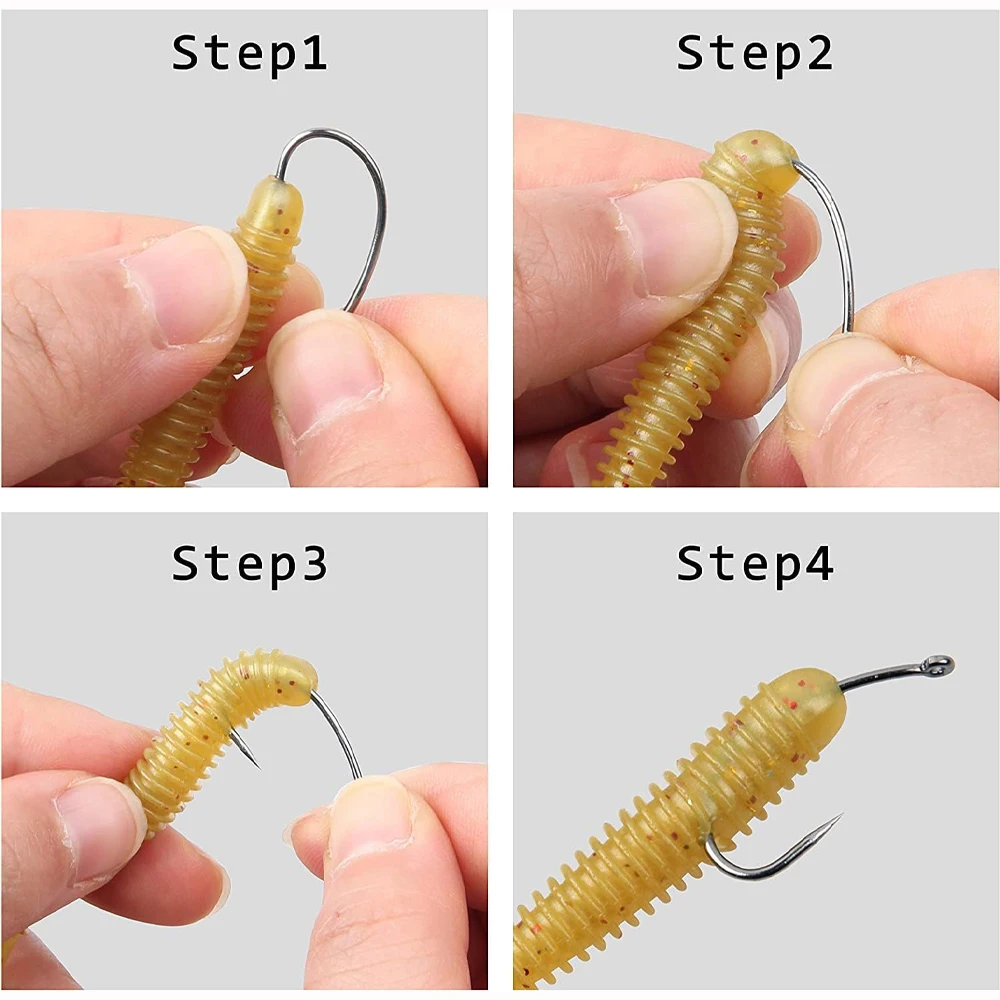 Step1

Step2

Step3

Step4