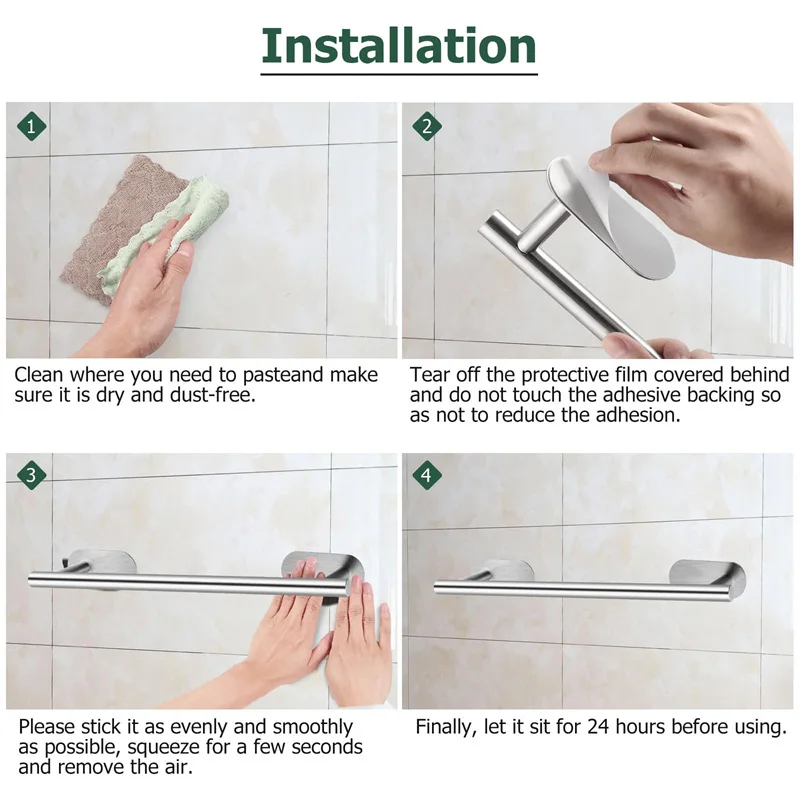 Installation

1

Clean where you need to pasteand make sure it is dry and dust-free.

2

Tear off the protective film covered behind and do not touch the adhesive backing so as not to reduce the adhesion.

3

Please stick it as evenly and smoothly as possible, squeeze for a few seconds and remove the air.

4

Finally, let it sit for 24 hours before using.