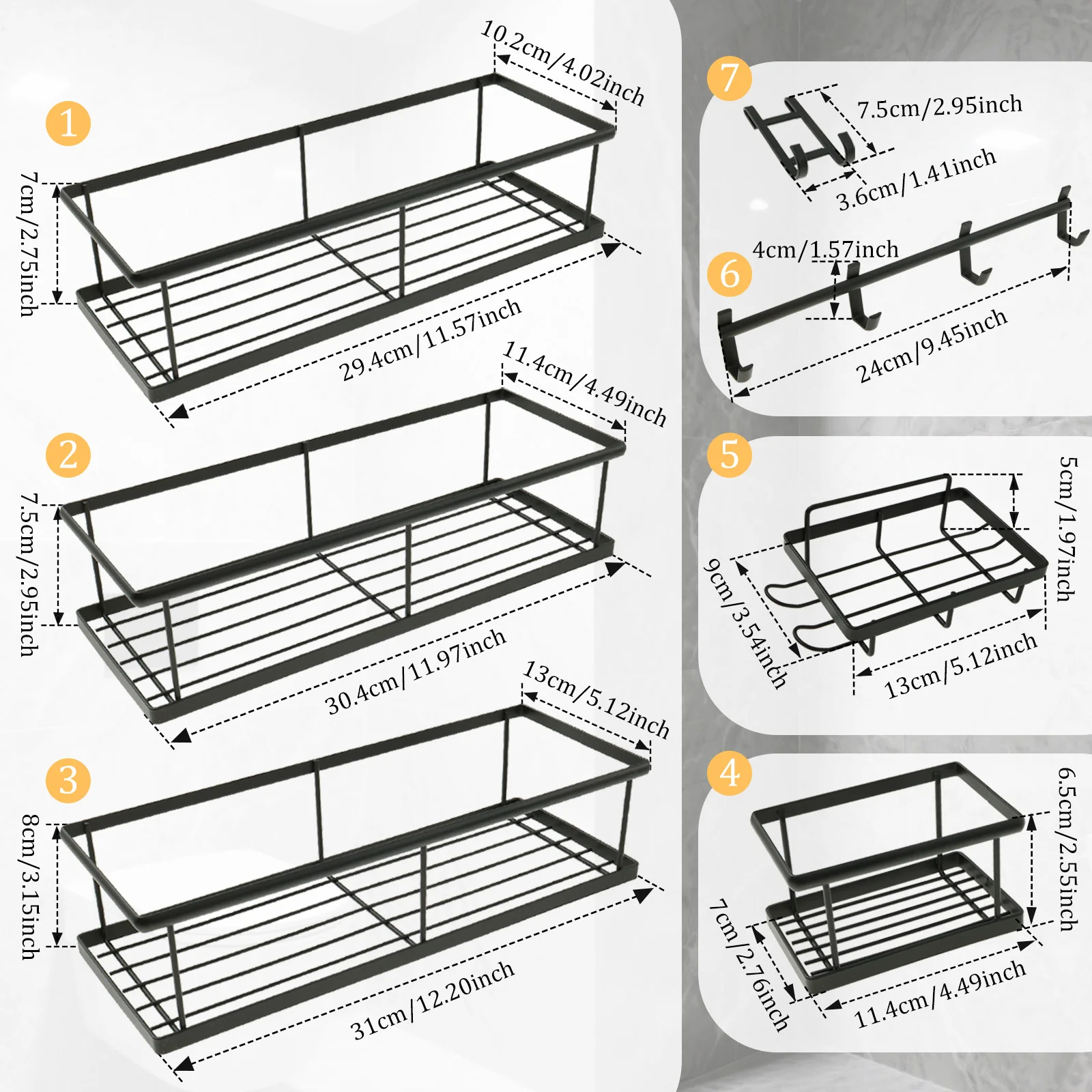 1
10.2cm/4.02inch
7cm/2.75inch
29.4cm/11.57inch

2
11.4cm/4.49inch
7.5cm/2.95inch
30.4cm/11.97inch

3
13cm/5.12inch
8cm/3.15inch
31cm/12.20inch

7
7.5cm/2.95inch
3.6cm/1.41inch

6
4cm/1.57inch
24cm/9.45inch

5
5cm/1.97inch
9cm/3.54inch
13cm/5.12inch

4
6.5cm/2.55inch
7cm/2.76inch
11.4cm/4.49inch