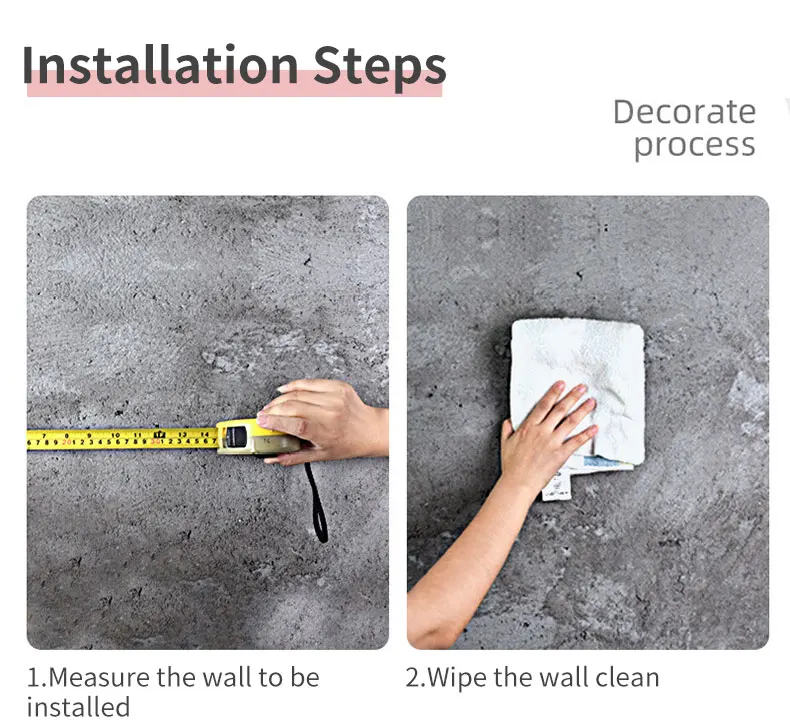 Installation Steps

Decorate process

1.Measure the wall to be installed

2.Wipe the wall clean