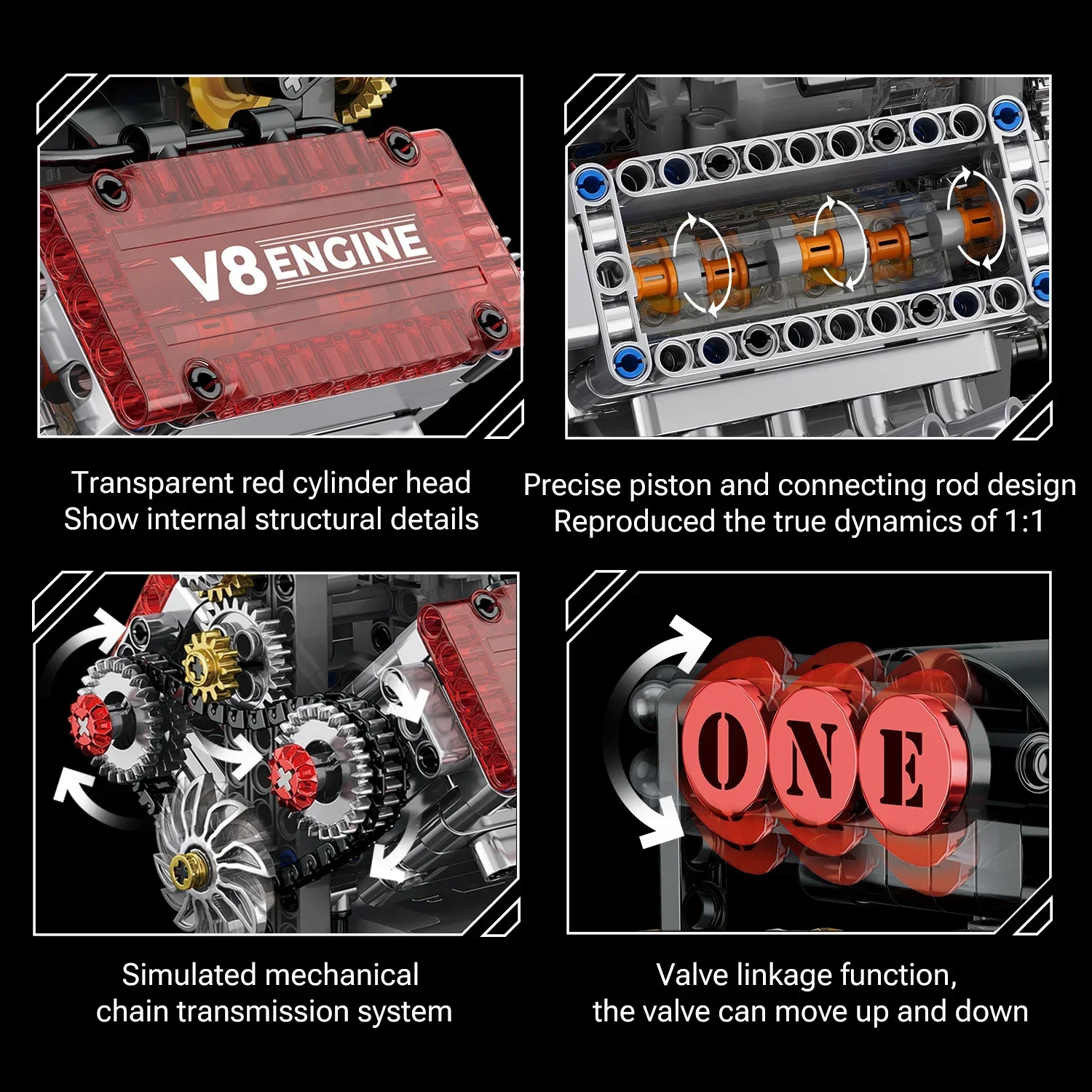 V8 ENGINE

Transparent red cylinder head
Show internal structural details

Precise piston and connecting rod design
Reproduced the true dynamics of 1:1

Simulated mechanical
chain transmission system

ONE

Valve linkage function,
the valve can move up and down