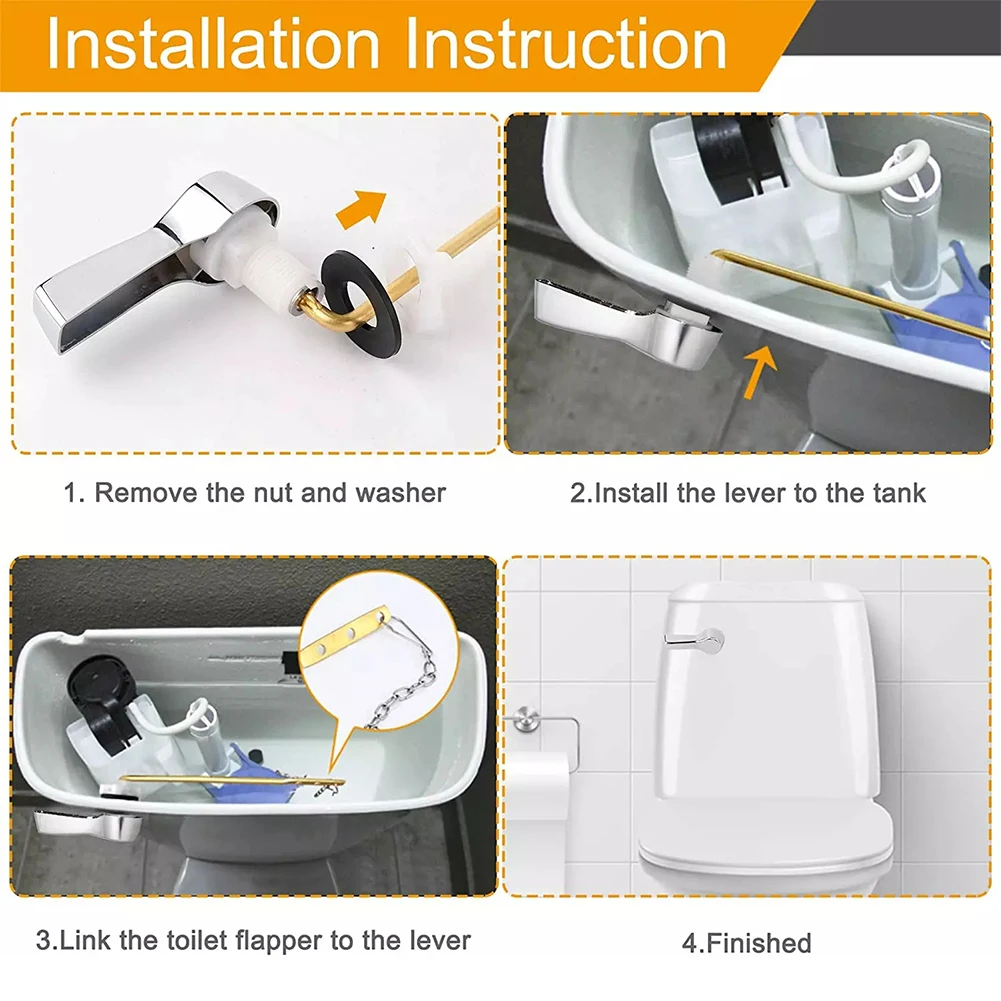 Installation Instruction

1. Remove the nut and washer

2.Install the lever to the tank

3.Link the toilet flapper to the lever

4.Finished