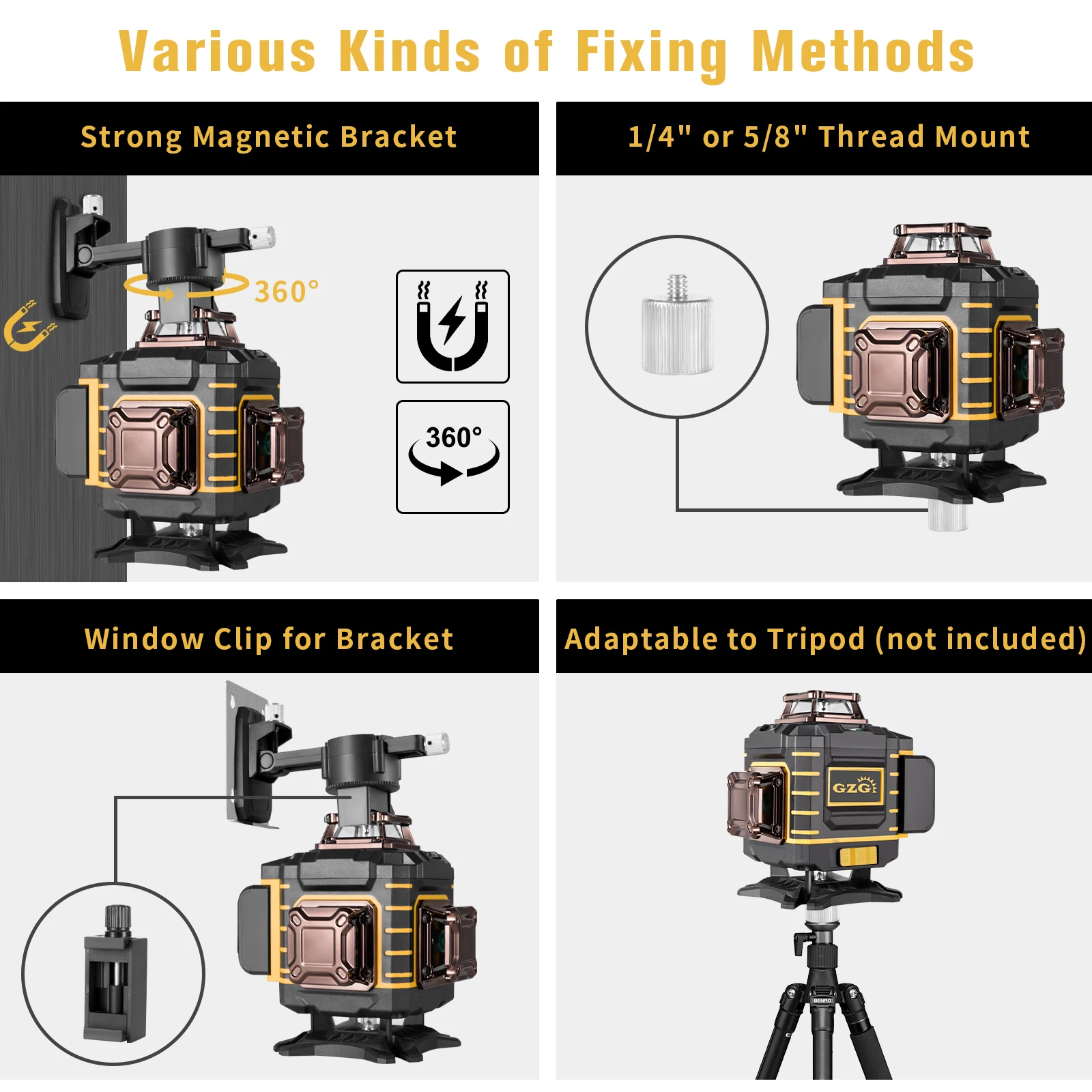 Various Kinds of Fixing Methods

Strong Magnetic Bracket

360°

360°

1/4" or 5/8" Thread Mount

Window Clip for Bracket

Adaptable to Tripod (not included)

GZG

BENRO