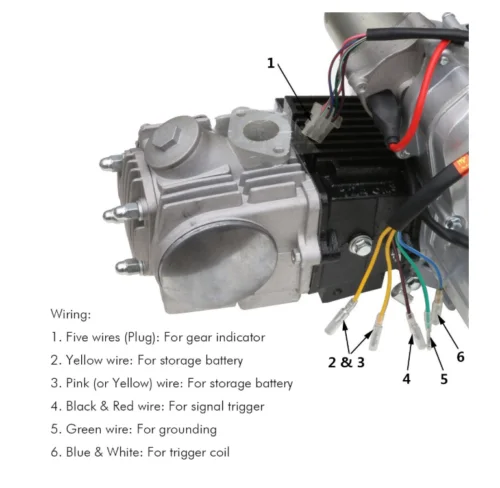 1

2 & 3

4

5

6

Wiring:

1. Five wires (Plug): For gear indicator

2. Yellow wire: For storage battery

3. Pink (or Yellow) wire: For storage battery

4. Black & Red wire: For signal trigger

5. Green wire: For grounding

6. Blue & White: For trigger coil