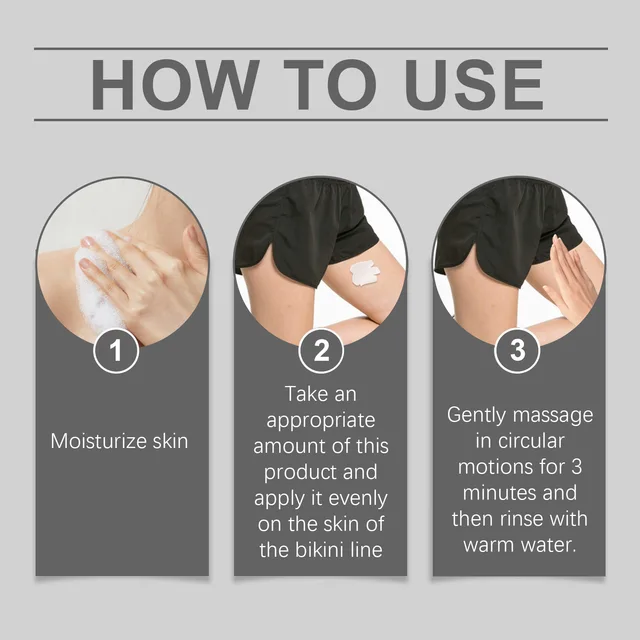 HOW TO USE

1

Moisturize skin

2

Take an appropriate amount of this product and apply it evenly on the skin of the bikini line

3

Gently massage in circular motions for 3 minutes and then rinse with warm water.