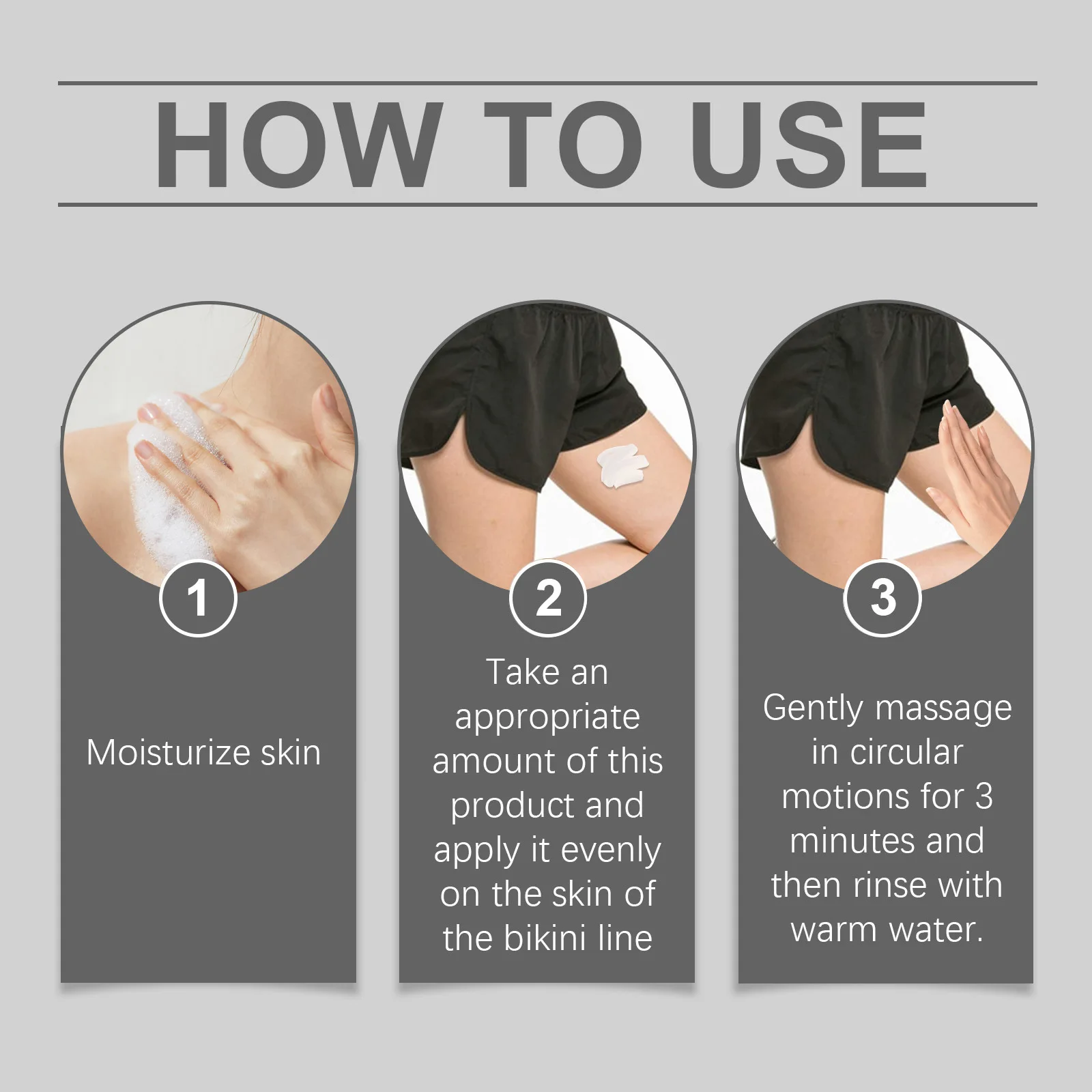 HOW TO USE

1

Moisturize skin

2

Take an appropriate amount of this product and apply it evenly on the skin of the bikini line

3

Gently massage in circular motions for 3 minutes and then rinse with warm water.