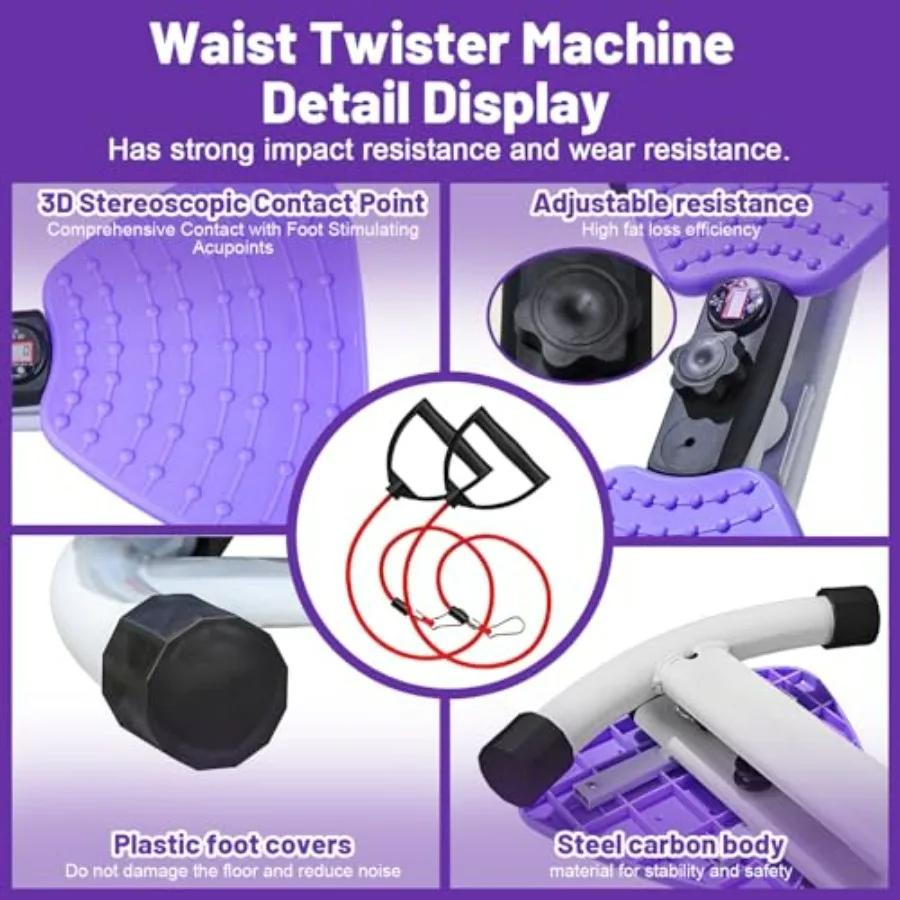 Waist Twister Machine Detail Display
Has strong impact resistance and wear resistance.

3D Stereoscopic Contact Point
Comprehensive Contact with Foot Stimulating Acupoints

Adjustable resistance
High fat loss efficiency

Plastic foot covers
Do not damage the floor and reduce noise

Steel carbon body
material for stability and safety