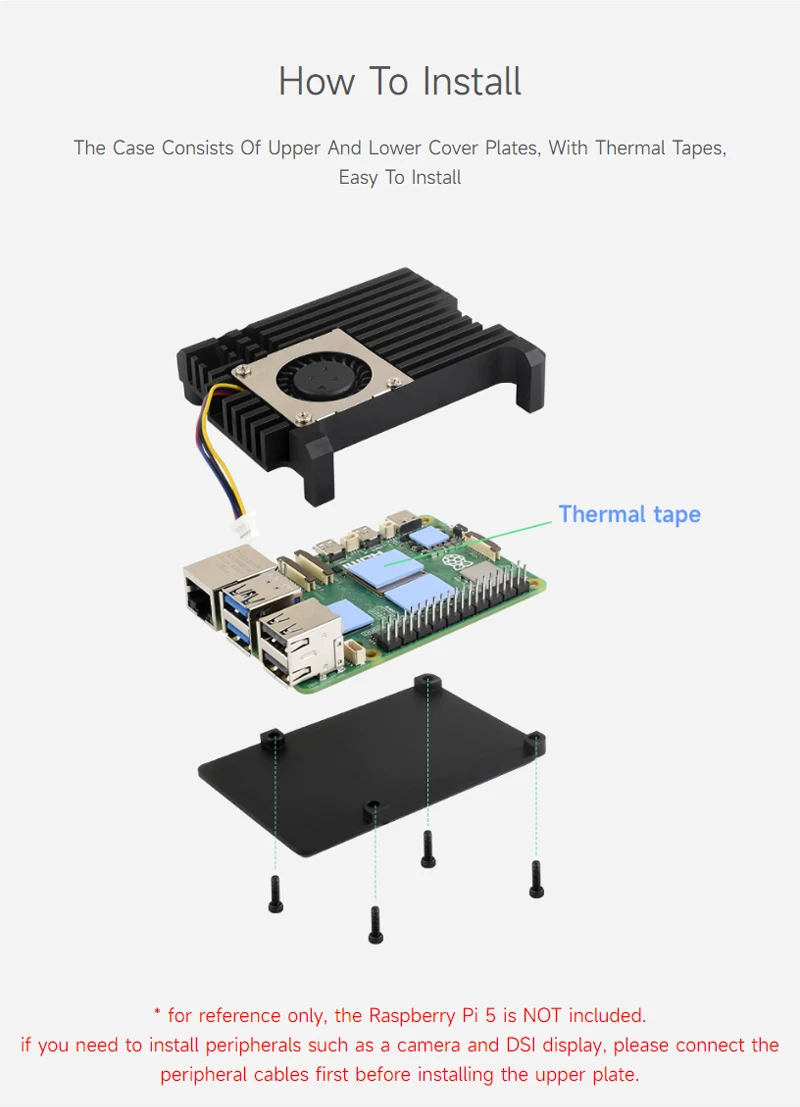 How To Install

The Case Consists Of Upper And Lower Cover Plates, With Thermal Tapes, Easy To Install

Thermal tape

* for reference only, the Raspberry Pi 5 is NOT included.
if you need to install peripherals such as a camera and DSI display, please connect the peripheral cables first before installing the upper plate.