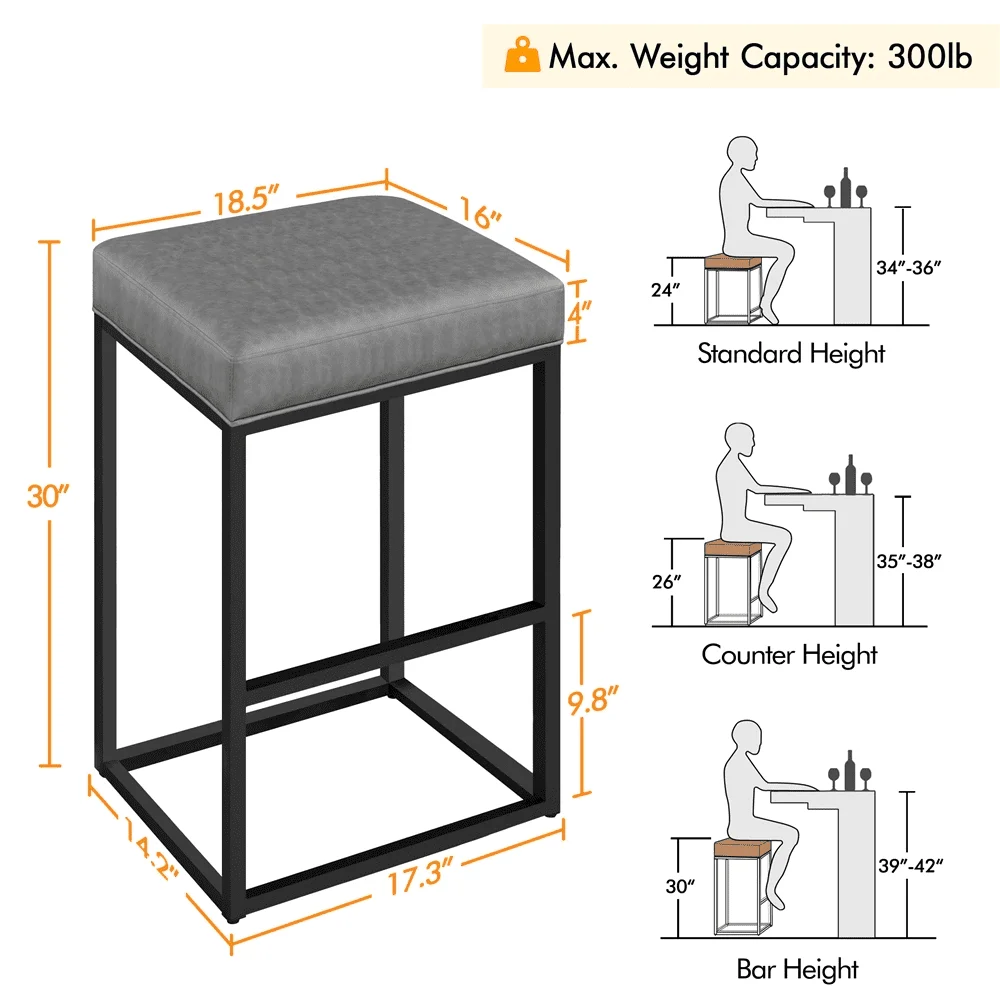 Max. Weight Capacity: 300lb

18.5″
16″
4″
30″
9.8″
14.2″
17.3″

24″
34″-36″
Standard Height

26″
35″-38″
Counter Height

30″
39″-42″
Bar Height