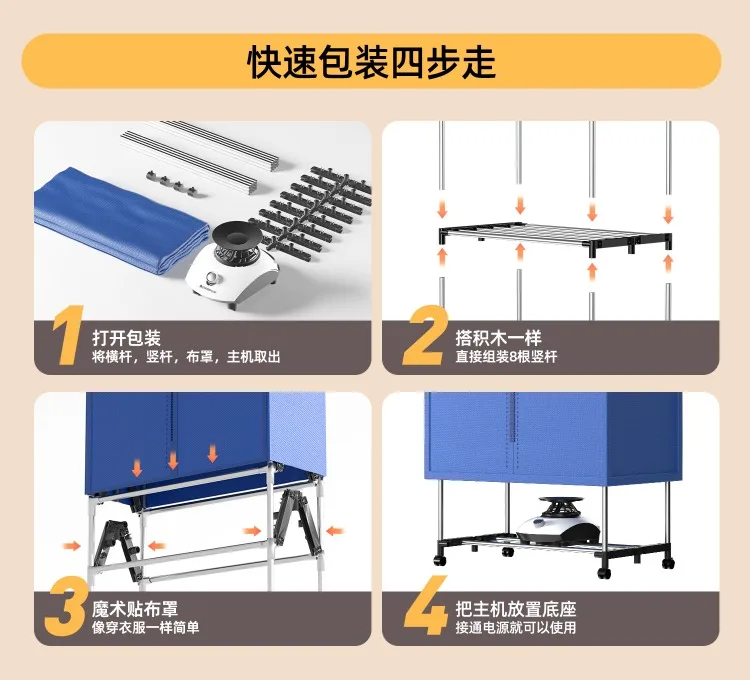 快速包装四步走

1 打开包装
将横杆，竖杆，布罩，主机取出

2 搭积木一样
直接组装8根竖杆

3 魔术贴布罩
像穿衣服一样简单

4 把主机放置底座
接通电源就可以使用