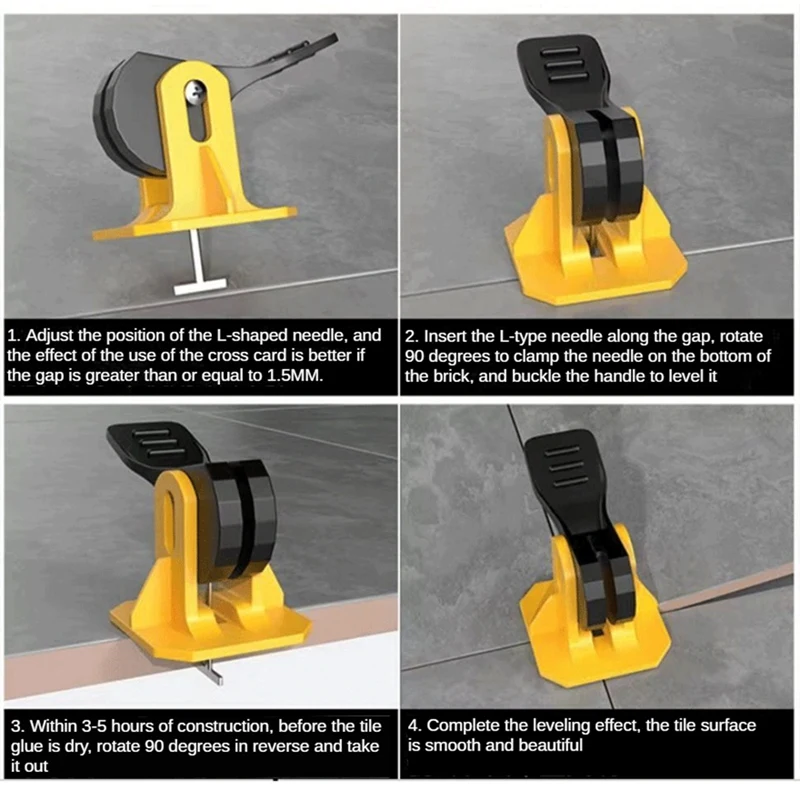 1. Adjust the position of the L-shaped needle, and the effect of the use of the cross card is better if the gap is greater than or equal to 1.5MM.

2. Insert the L-type needle along the gap, rotate 90 degrees to clamp the needle on the bottom of the brick, and buckle the handle to level it

3. Within 3-5 hours of construction, before the tile glue is dry, rotate 90 degrees in reverse and take it out

4. Complete the leveling effect, the tile surface is smooth and beautiful