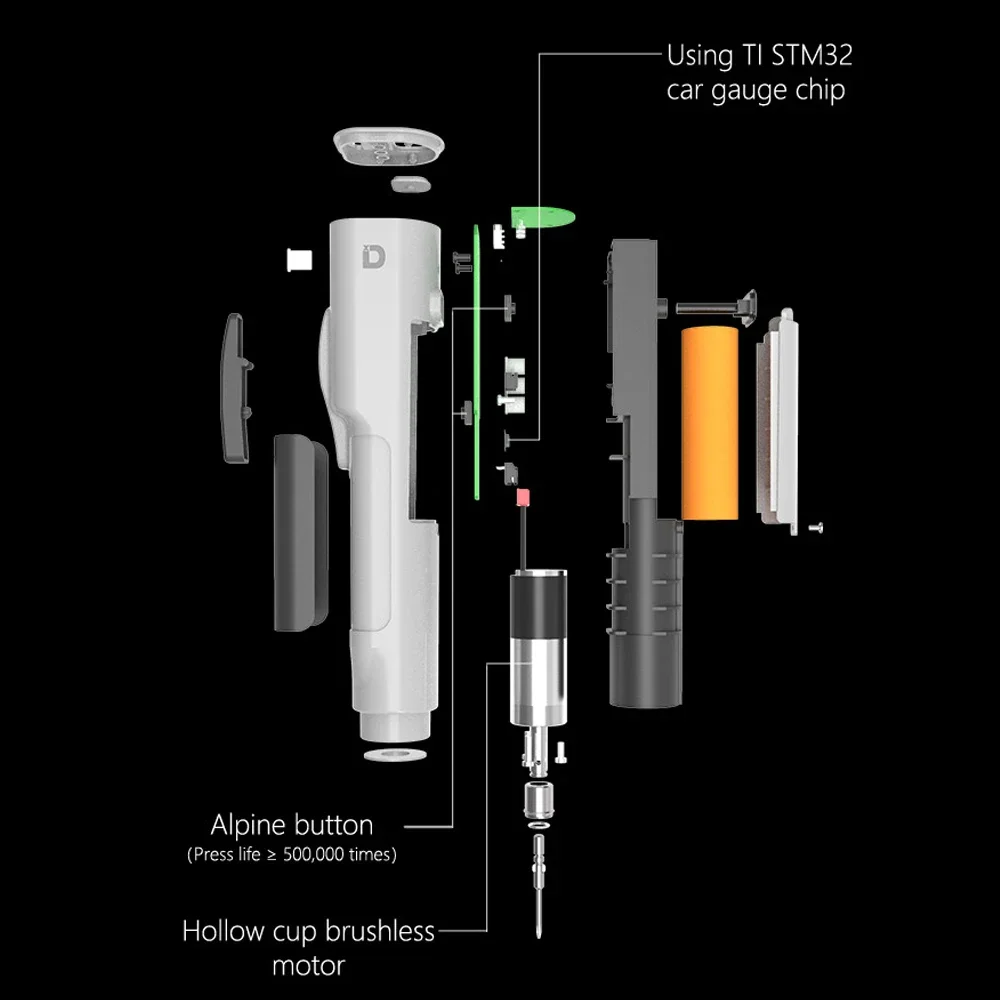 Using TI STM32 car gauge chip

D

Alpine button
(Press life ≥ 500,000 times)

Hollow cup brushless motor