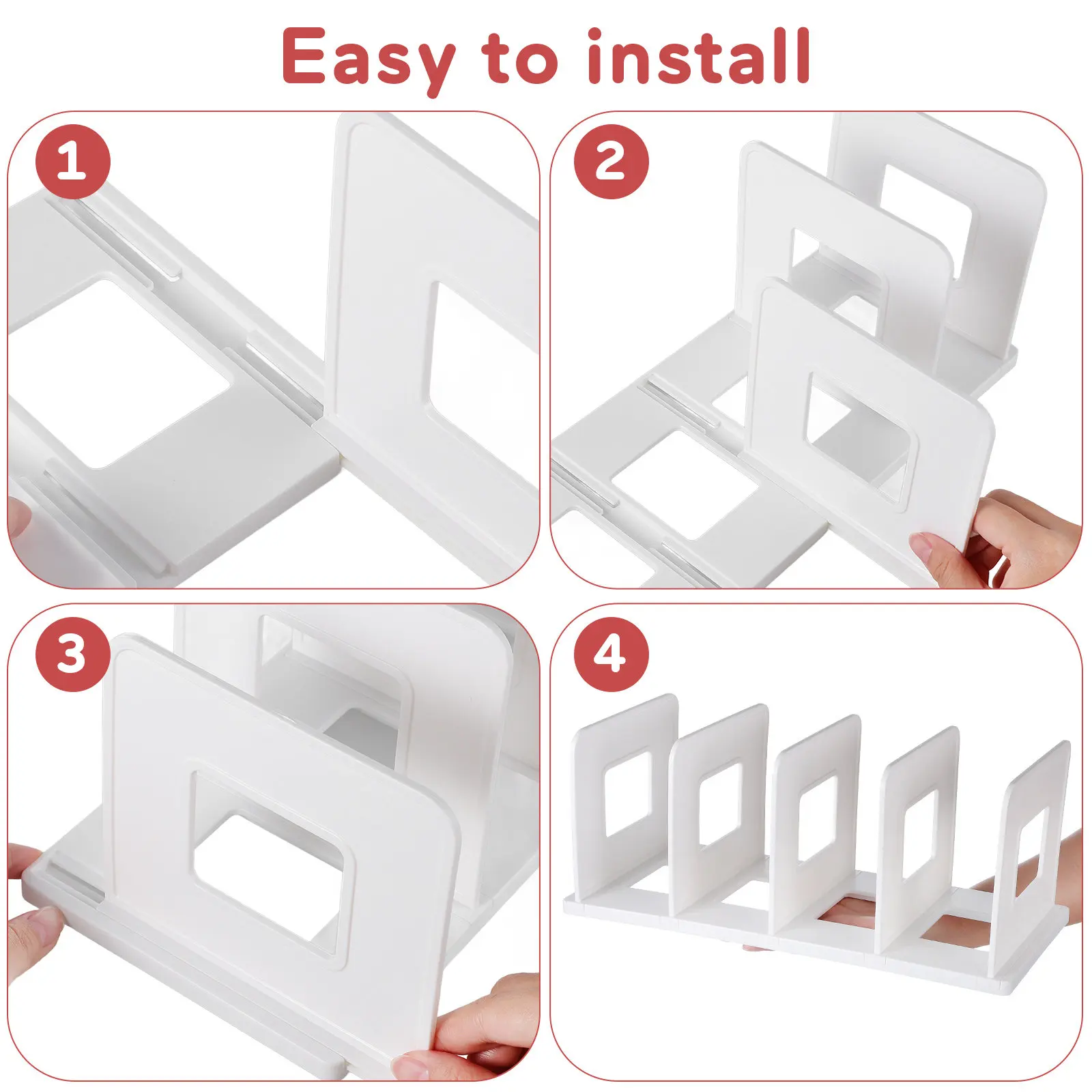 Easy to install

1

2

3

4