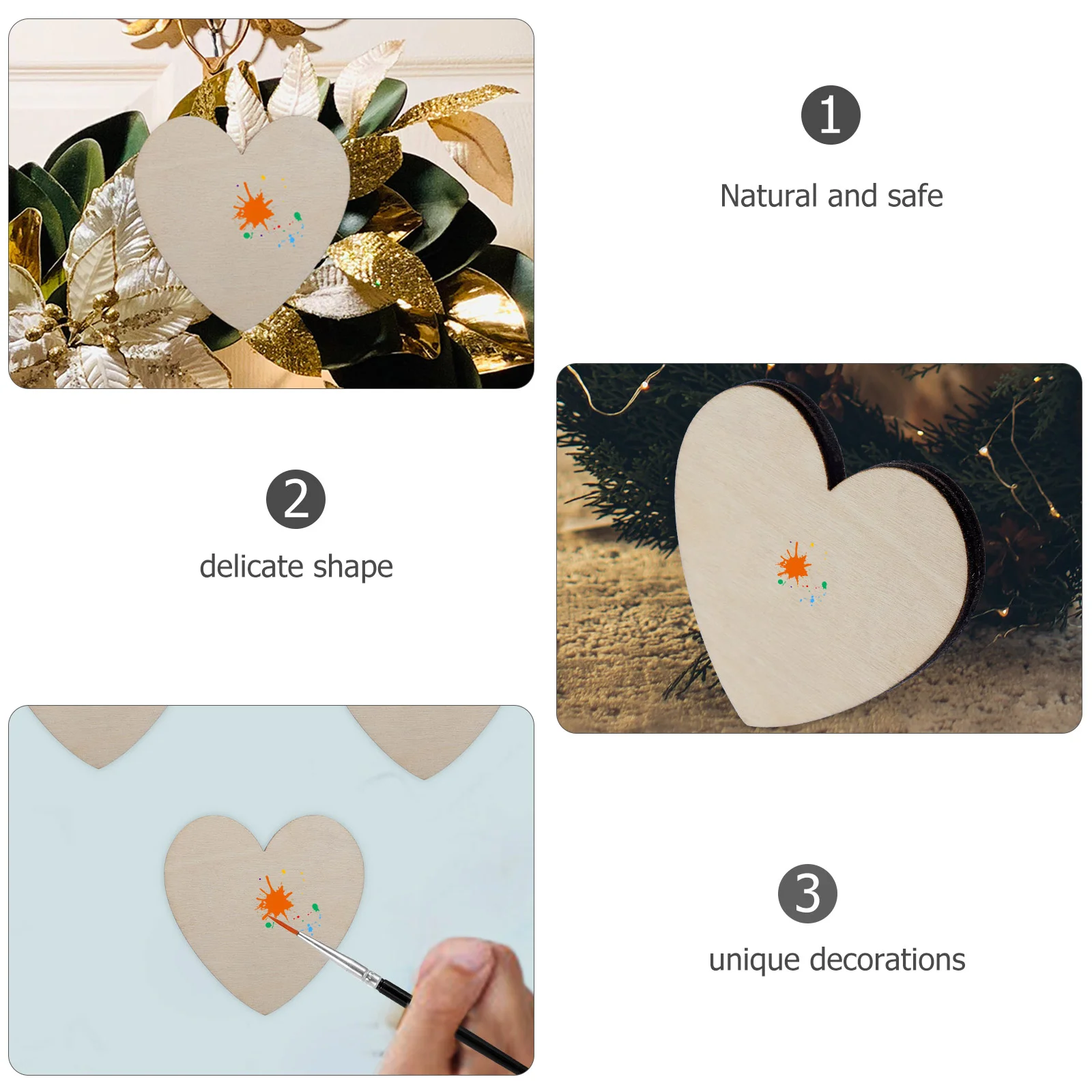 1
Natural and safe

2
delicate shape

3
unique decorations