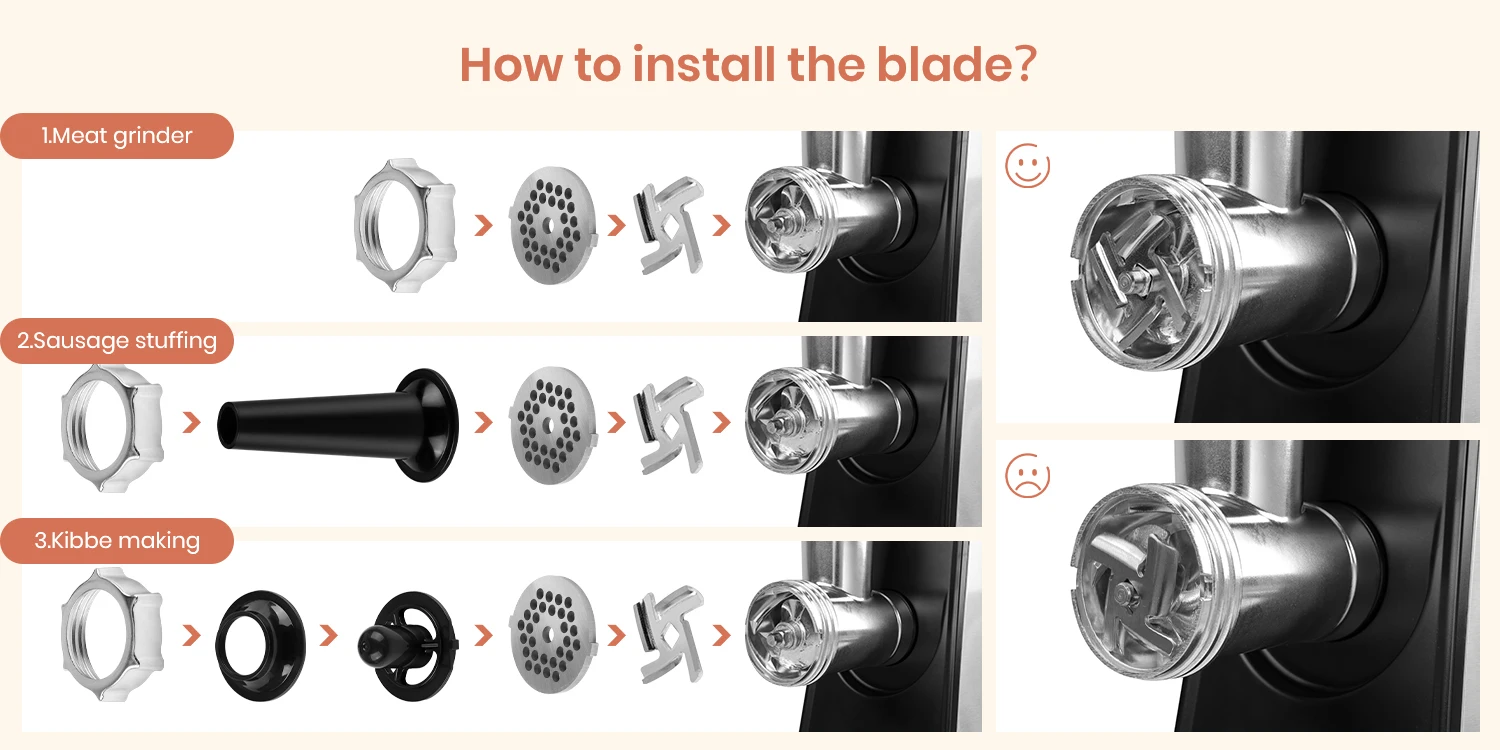 How to install the blade?

1.Meat grinder

2.Sausage stuffing

3.Kibbe making