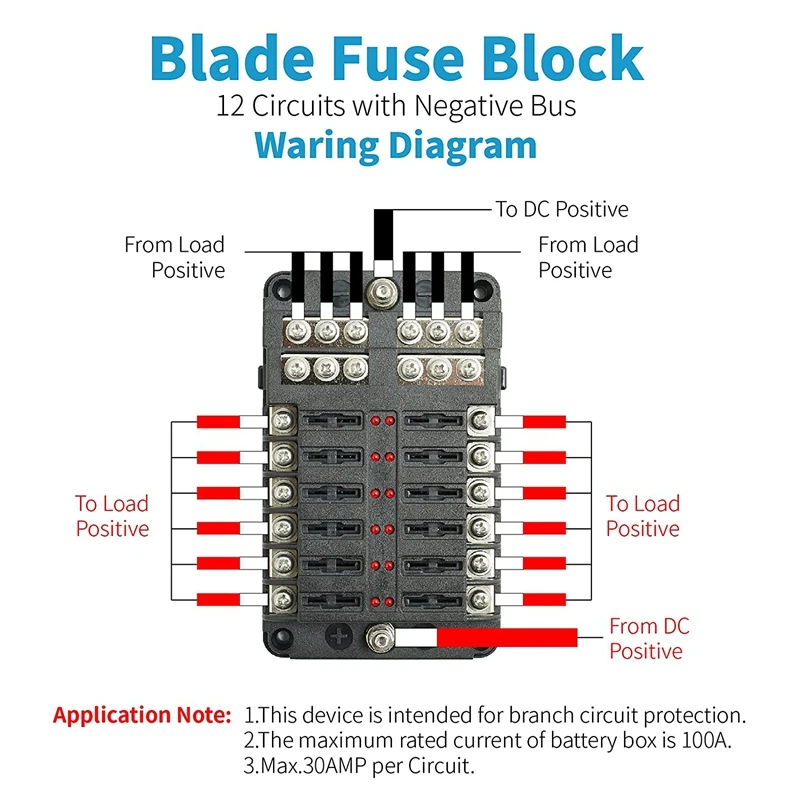 Blade Fuse Block
12 Circuits with Negative Bus
Waring Diagram

To DC Positive

From Load Positive

From Load Positive

To Load Positive

To Load Positive

From DC Positive

Application Note: 1.This device is intended for branch circuit protection.
2.The maximum rated current of battery box is 100A.
3.Max.30AMP per Circuit.