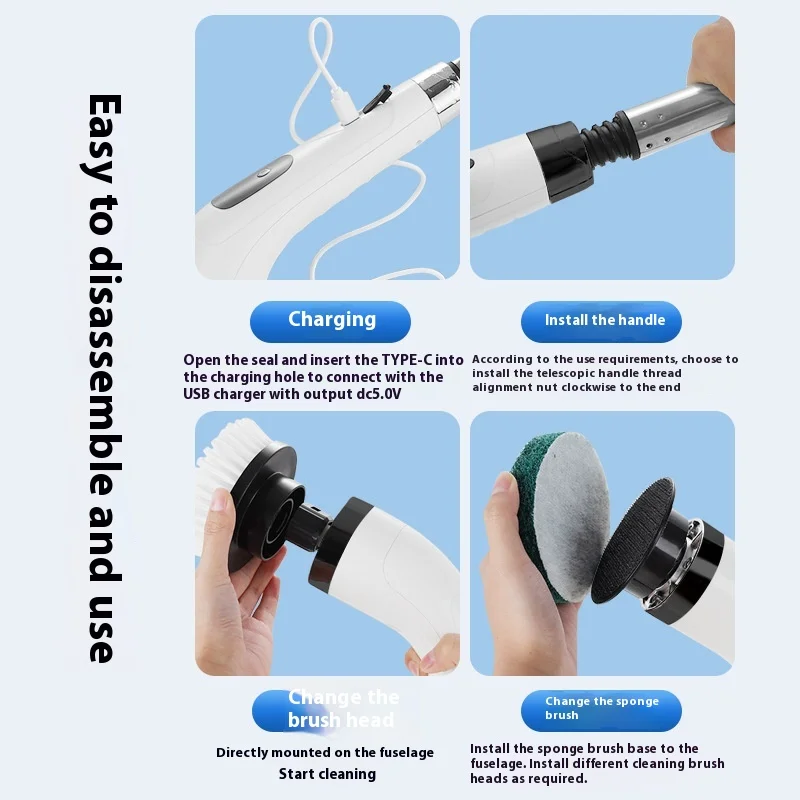 Easy to disassemble and use

Charging

Open the seal and insert the TYPE-C into the charging hole to connect with the USB charger with output dc5.0V

Install the handle

According to the use requirements, choose to install the telescopic handle thread alignment nut clockwise to the end

Change the brush head

Directly mounted on the fuselage
Start cleaning

Change the sponge brush

Install the sponge brush base to the fuselage. Install different cleaning brush heads as required.