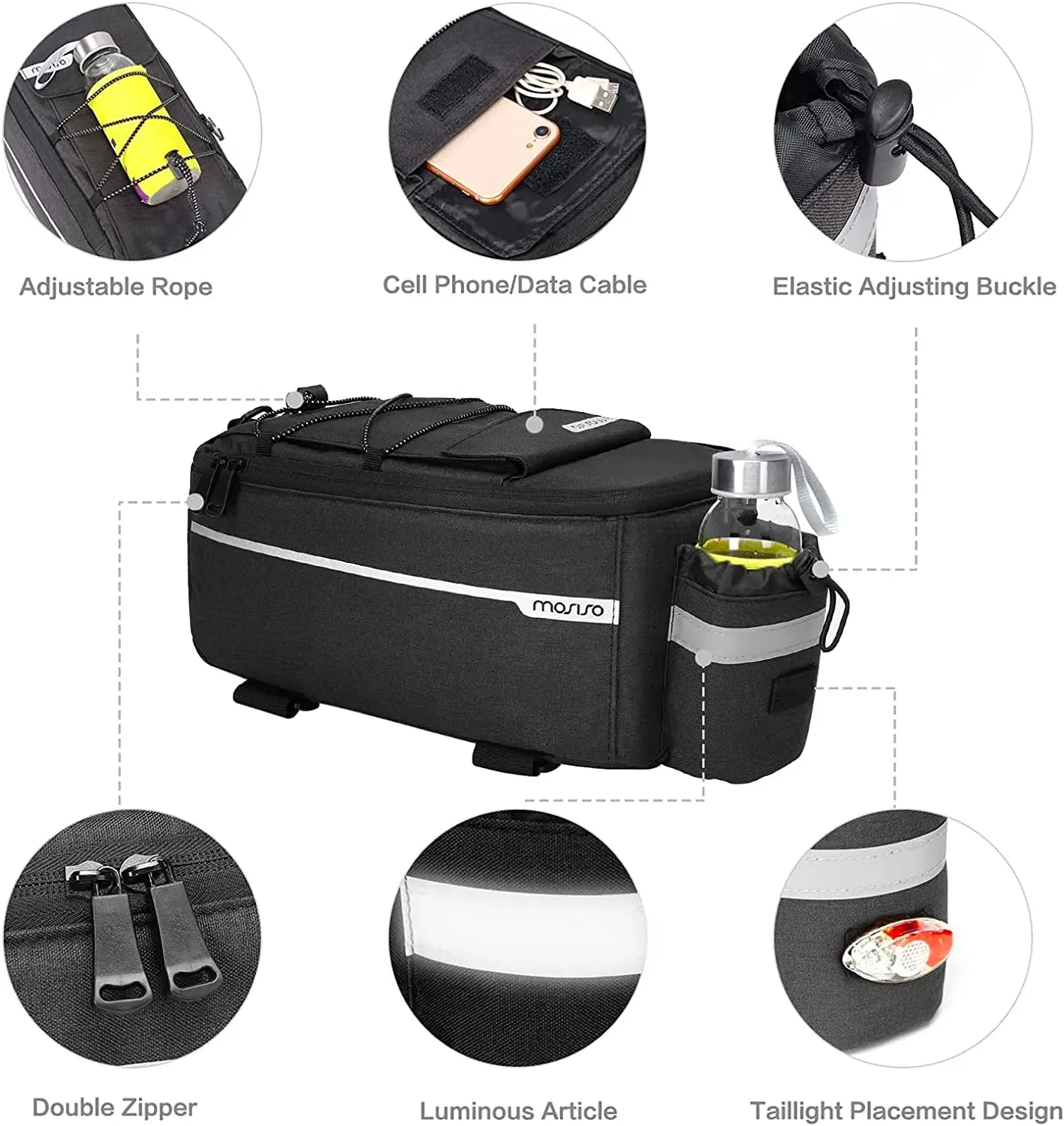 Adjustable Rope

Cell Phone/Data Cable

Elastic Adjusting Buckle

mosiso

Double Zipper

Luminous Article

Taillight Placement Design