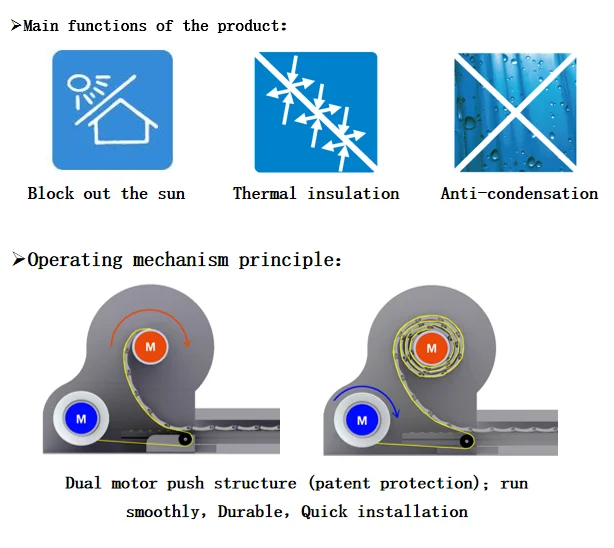 ➢Main functions of the product:

Block out the sun

Thermal insulation

Anti-condensation

➢Operating mechanism principle:

M

M

M

M

Dual motor push structure (patent protection); run smoothly, Durable, Quick installation