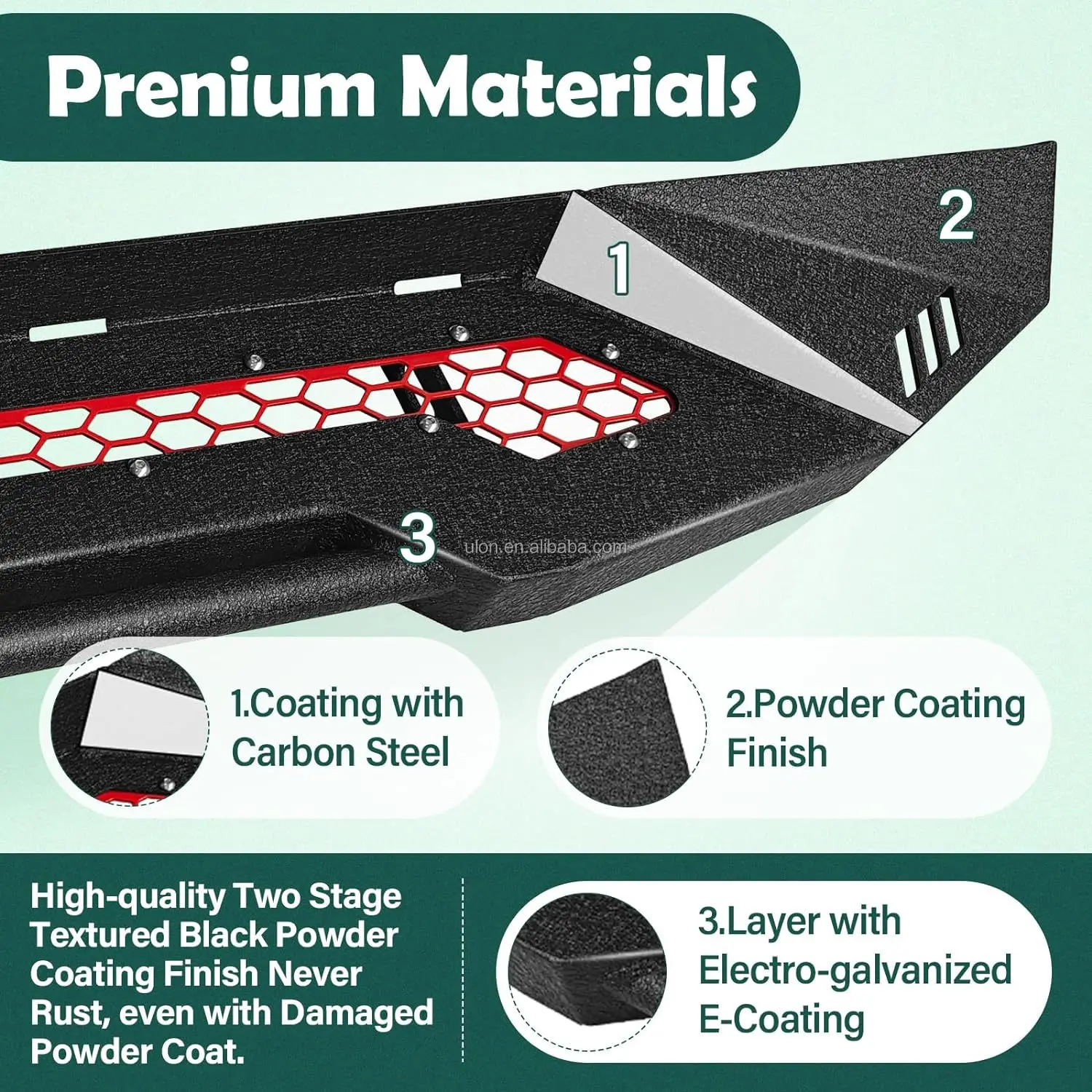 Prenium Materials

1

2

3

ulon.en.alibaba.com

1.Coating with Carbon Steel

2.Powder Coating Finish

High-quality Two Stage Textured Black Powder Coating Finish Never Rust, even with Damaged Powder Coat.

3.Layer with Electro-galvanized E-Coating