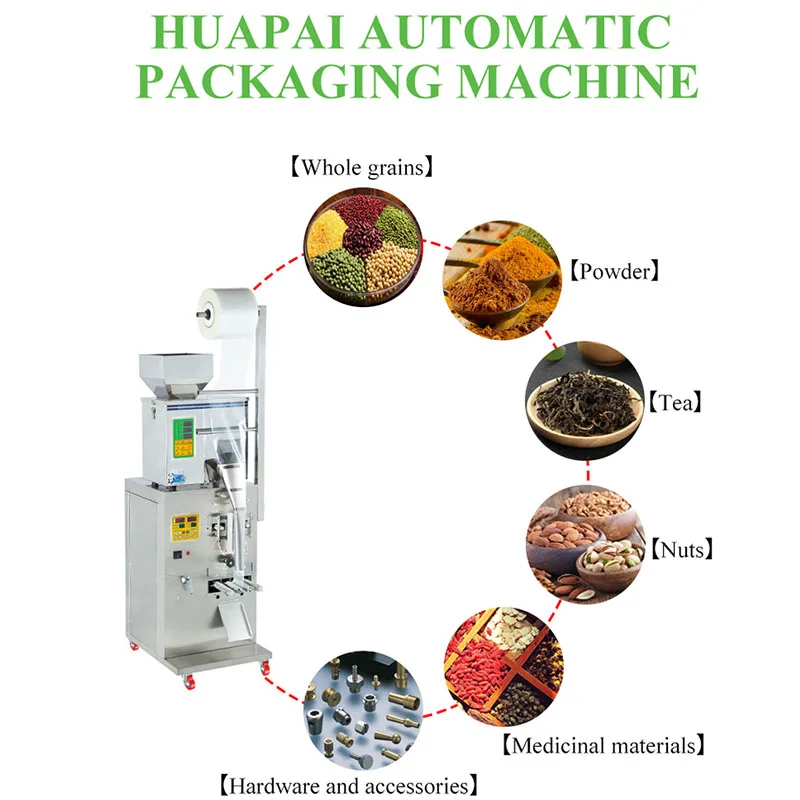 HUAPAI AUTOMATIC PACKAGING MACHINE

【Whole grains】

【Powder】

【Tea】

【Nuts】

【Medicinal materials】

【Hardware and accessories】