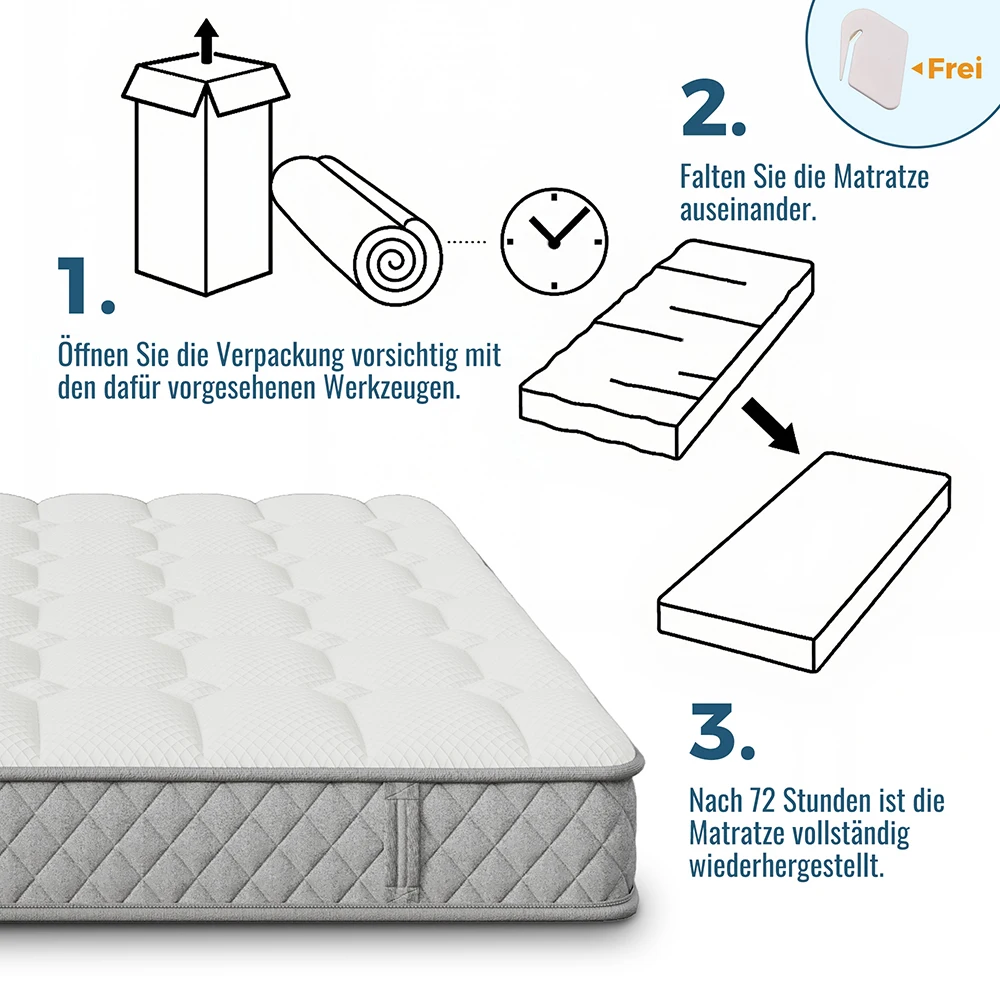 Frei

1.

Öffnen Sie die Verpackung vorsichtig mit den dafür vorgesehenen Werkzeugen.

2.

Falten Sie die Matratze auseinander.

3.

Nach 72 Stunden ist die Matratze vollständig wiederhergestellt.