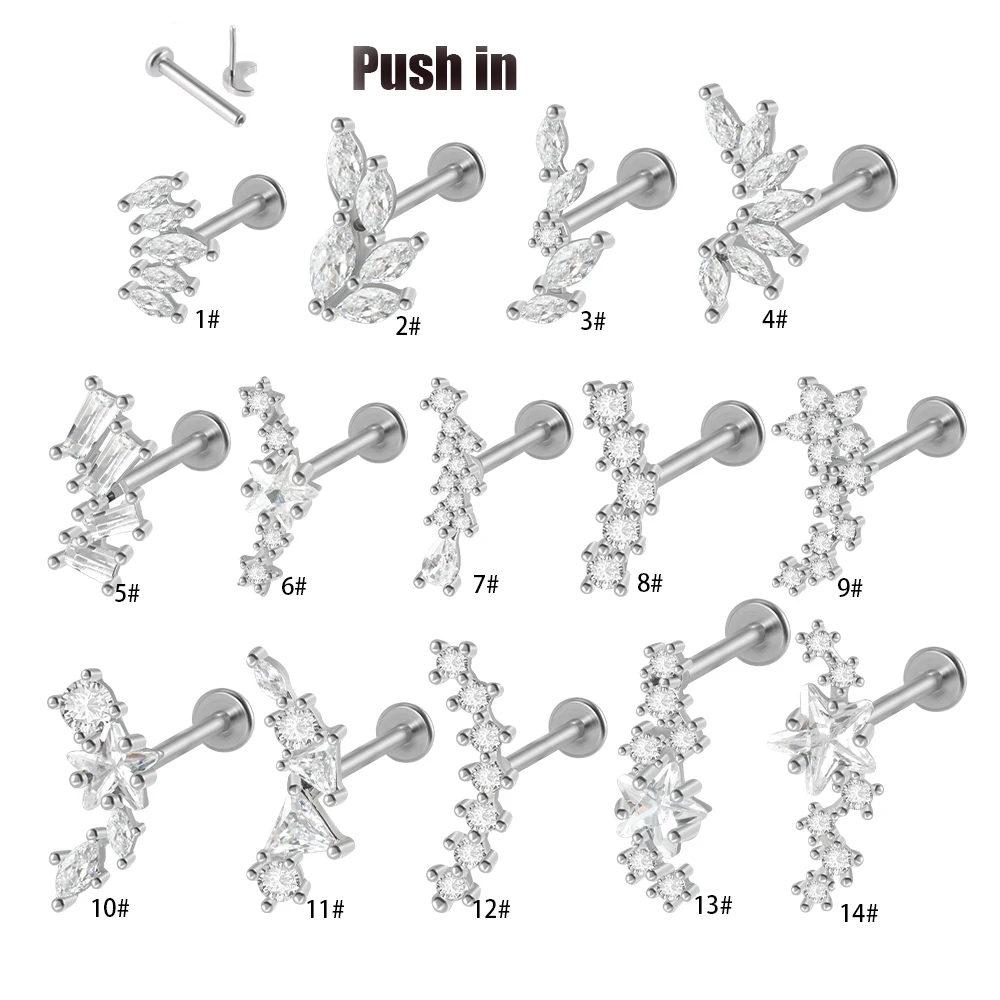 Push in

1#
2#
3#
4#
5#
6#
7#
8#
9#
10#
11#
12#
13#
14#