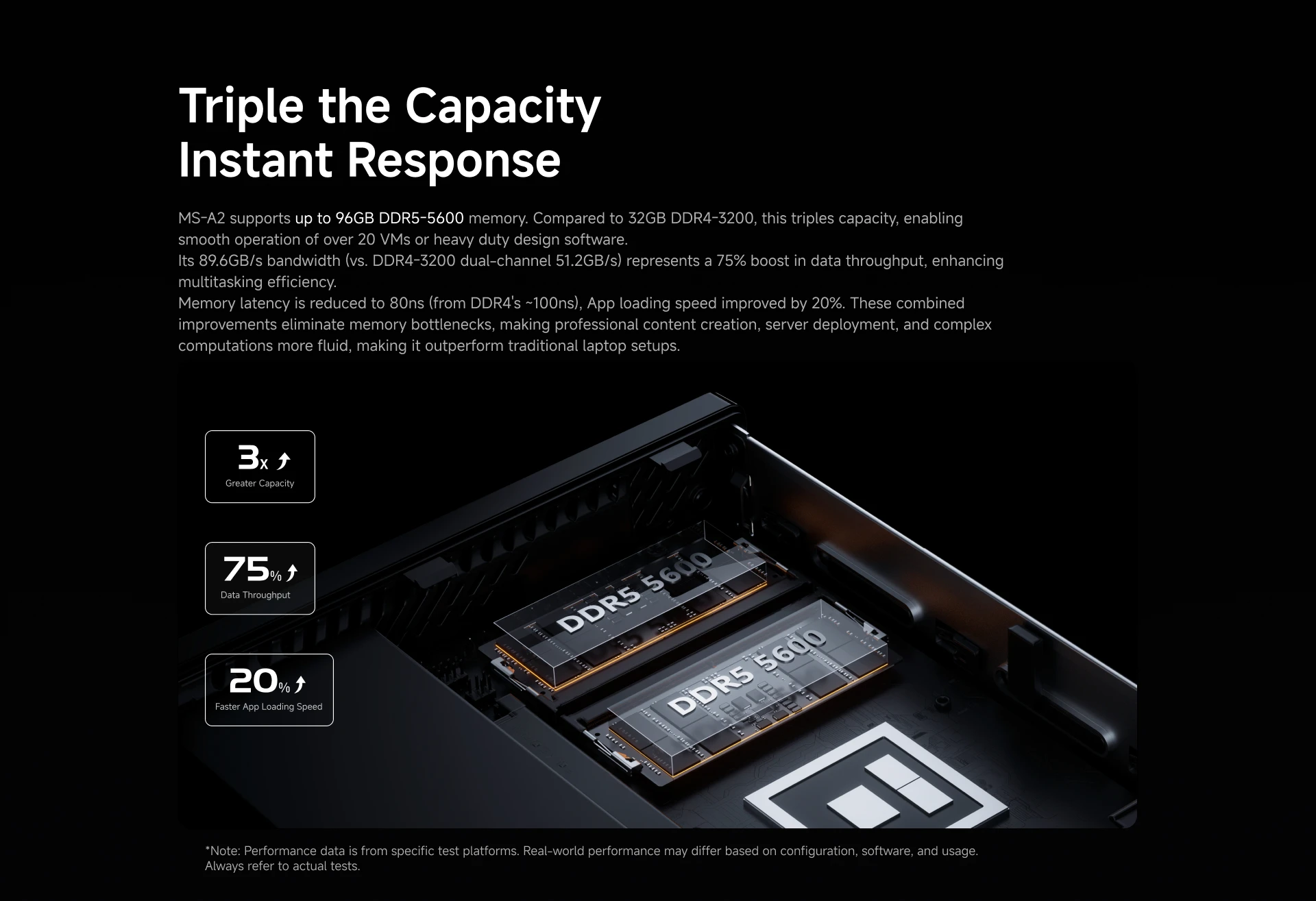 Triple the Capacity
Instant Response

MS-A2 supports up to 96GB DDR5-5600 memory. Compared to 32GB DDR4-3200, this triples capacity, enabling smooth operation of over 20 VMs or heavy duty design software.
Its 89.6GB/s bandwidth (vs. DDR4-3200 dual-channel 51.2GB/s) represents a 75% boost in data throughput, enhancing multitasking efficiency.
Memory latency is reduced to 80ns (from DDR4's ~100ns), App loading speed improved by 20%. These combined improvements eliminate memory bottlenecks, making professional content creation, server deployment, and complex computations more fluid, making it outperform traditional laptop setups.

3x
Greater Capacity

75%
Data Throughput

20%
Faster App Loading Speed

DDR5 5600

DDR5 5600

*Note: Performance data is from specific test platforms. Real-world performance may differ based on configuration, software, and usage. Always refer to actual tests.