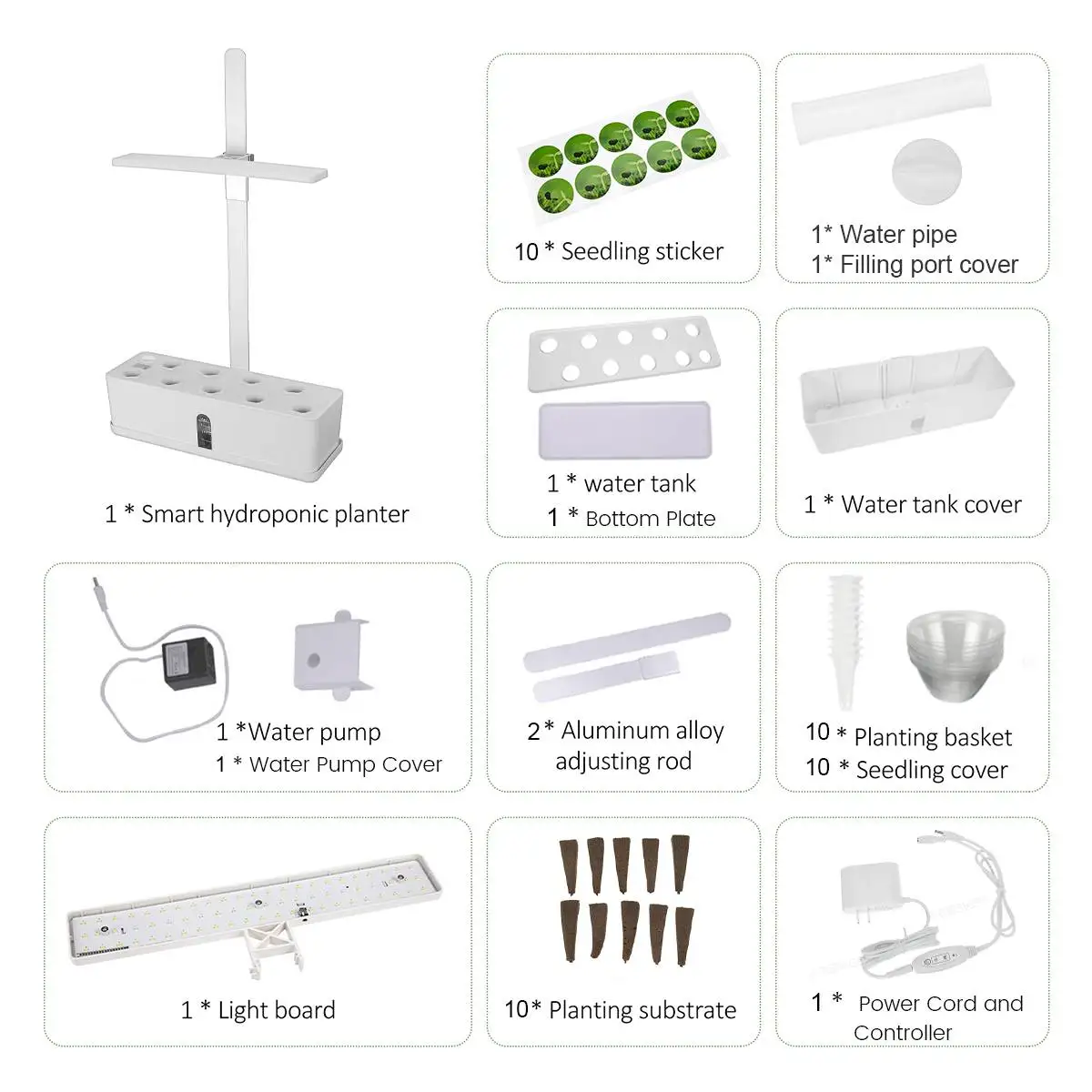 1 * Smart hydroponic planter

10 * Seedling sticker

1* Water pipe
1* Filling port cover

1 * water tank
1 * Bottom Plate

1 * Water tank cover

1 *Water pump
1 * Water Pump Cover

2* Aluminum alloy adjusting rod

10 * Planting basket
10 * Seedling cover

1 * Light board

10* Planting substrate

1 * Power Cord and Controller