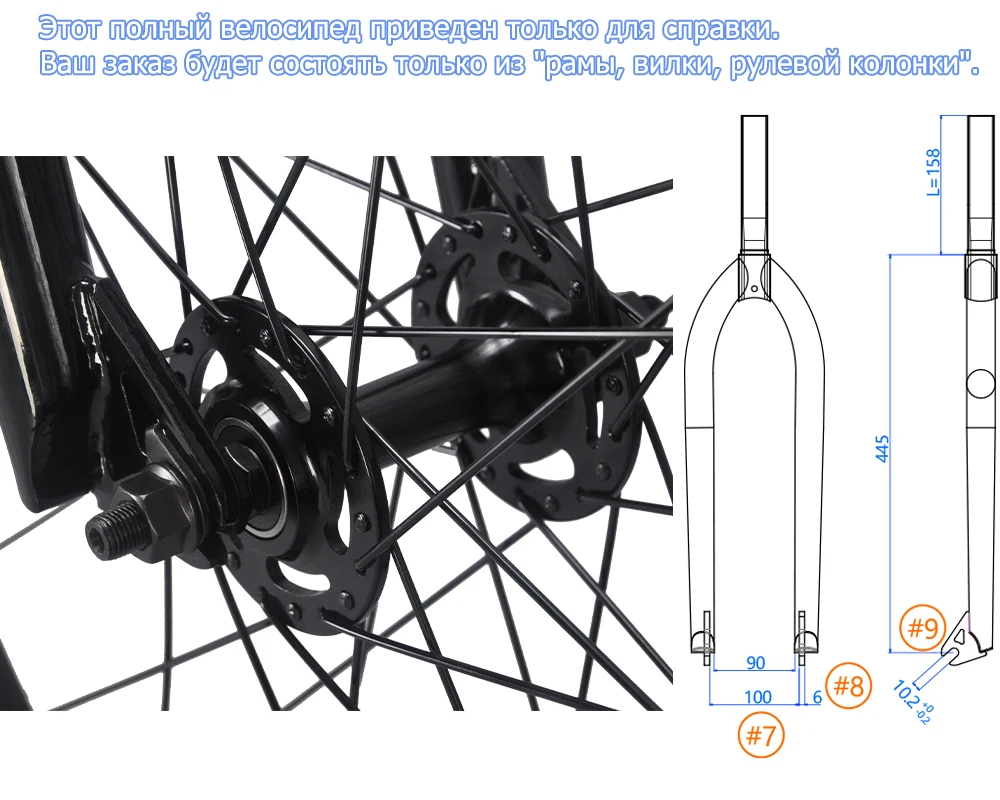 Этот полный велосипед приведен только для справки.
Ваш заказ будет состоять только из "рамы, вилки, рулевой колонки".

L=158

445

90

100

6

#7

#8

#9

$10.2^{+0}_{-0.2}$