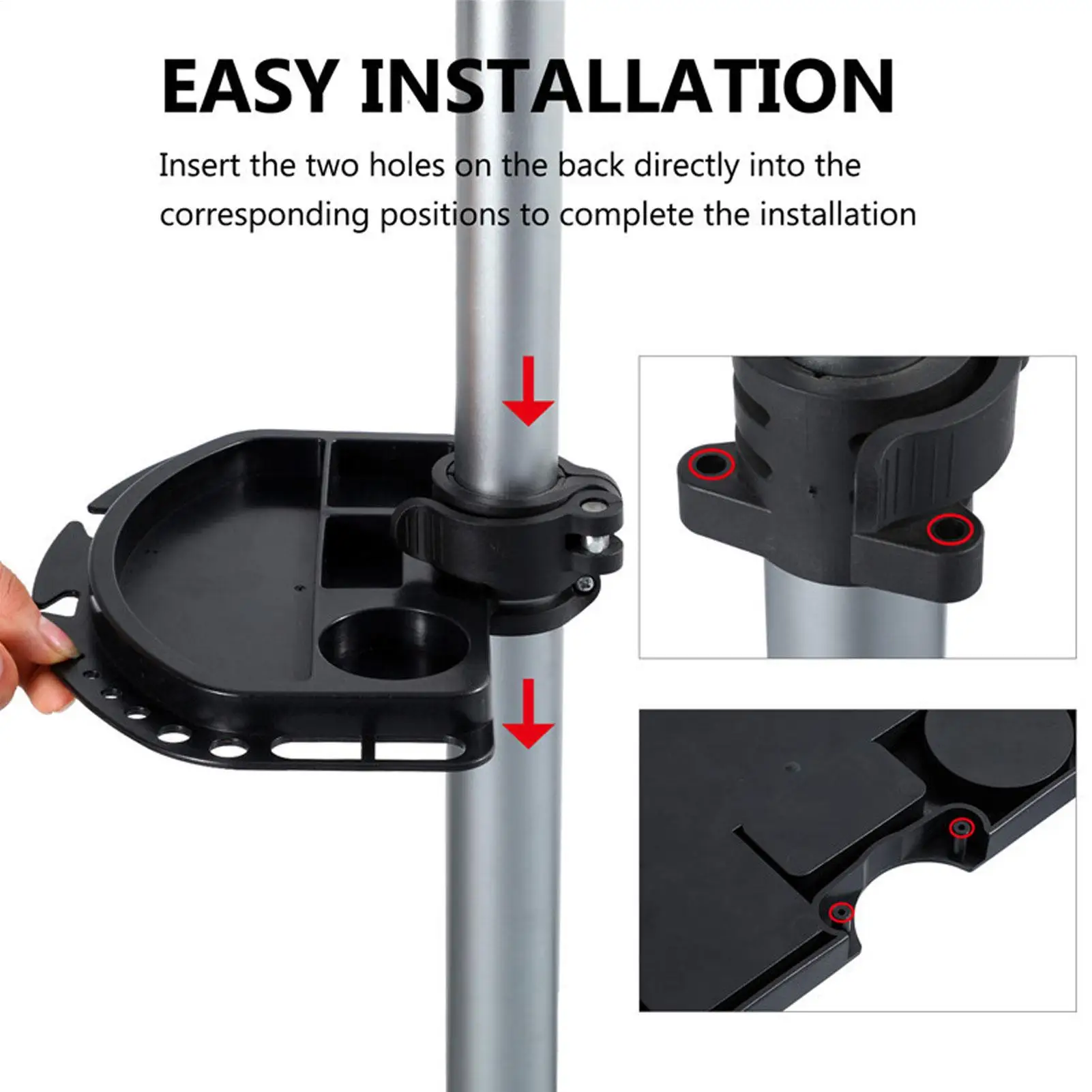 EASY INSTALLATION

Insert the two holes on the back directly into the corresponding positions to complete the installation