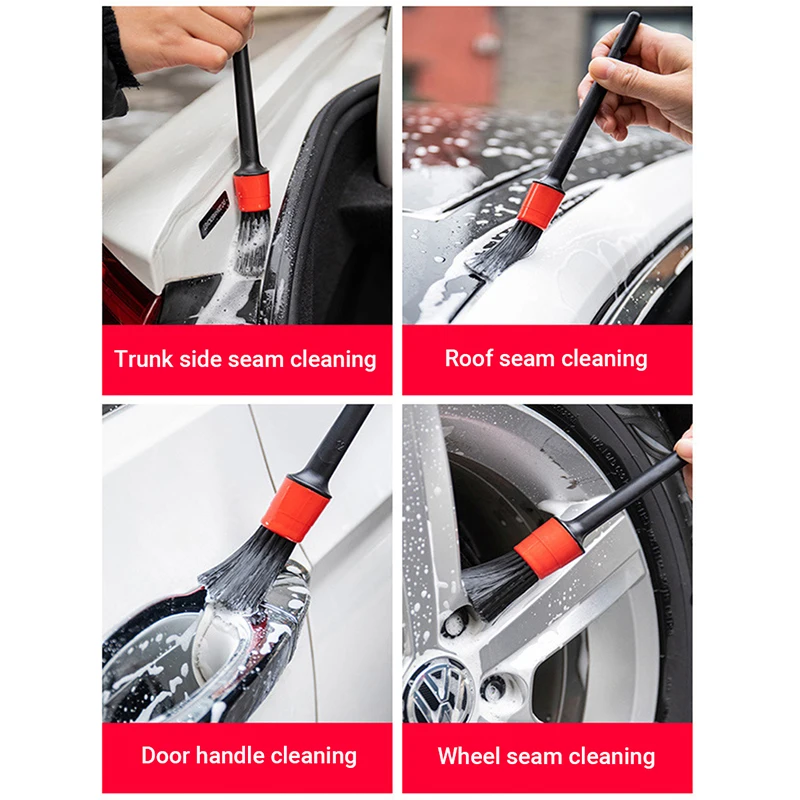 Trunk side seam cleaning

Roof seam cleaning

Door handle cleaning

Wheel seam cleaning