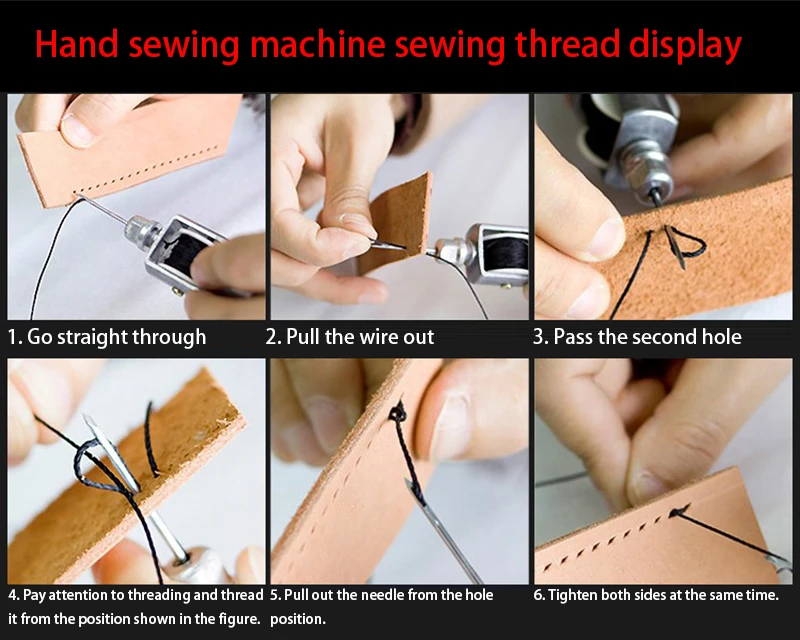 Hand sewing machine sewing thread display

1. Go straight through

2. Pull the wire out

3. Pass the second hole

4. Pay attention to threading and thread it from the position shown in the figure.

5. Pull out the needle from the hole position.

6. Tighten both sides at the same time.