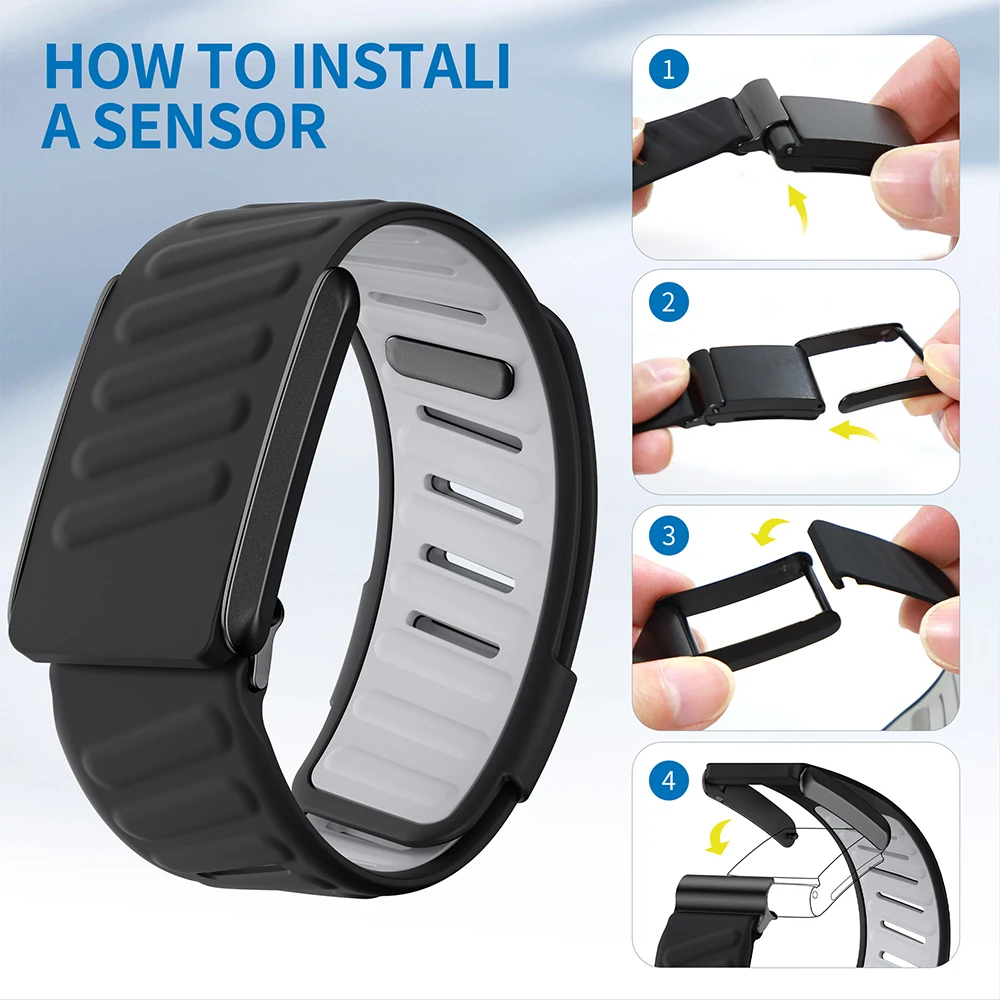 HOW TO INSTALI
A SENSOR

1

2

3

4