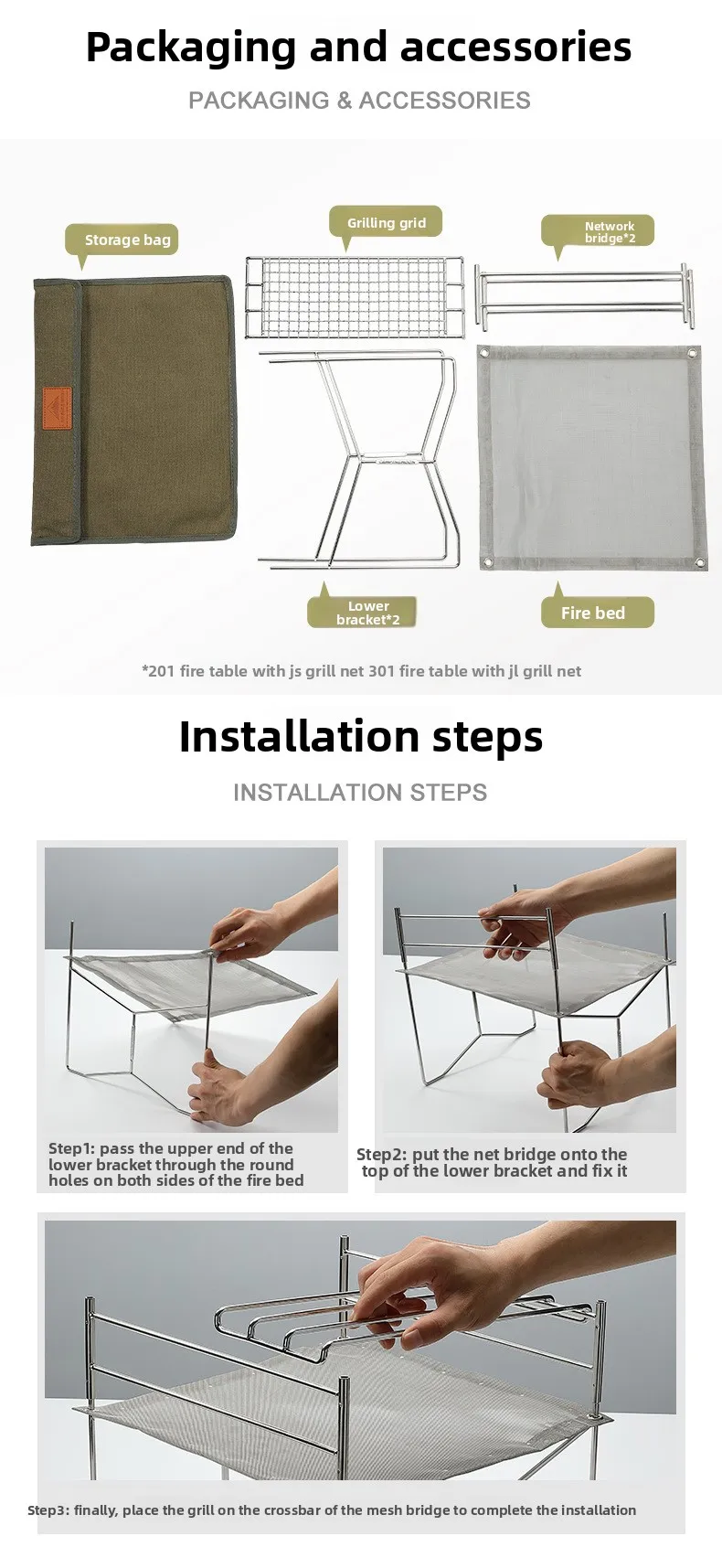 Packaging and accessories

PACKAGING & ACCESSORIES

Storage bag

Grilling grid

Network bridge*2

Lower bracket*2

Fire bed

*201 fire table with js grill net 301 fire table with jl grill net

Installation steps

INSTALLATION STEPS

Step1: pass the upper end of the lower bracket through the round holes on both sides of the fire bed

Step2: put the net bridge onto the top of the lower bracket and fix it

Step3: finally, place the grill on the crossbar of the mesh bridge to complete the installation