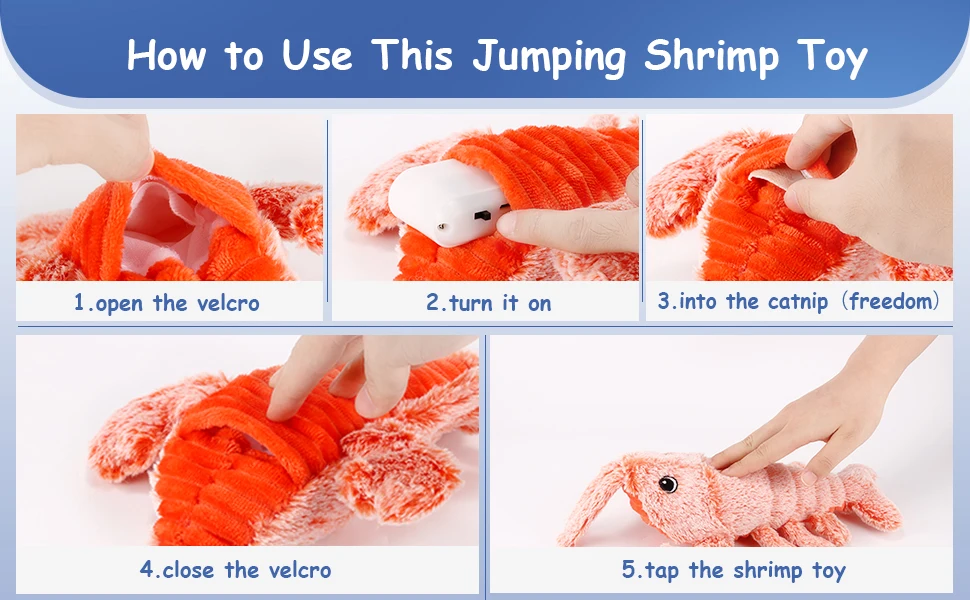 How to Use This Jumping Shrimp Toy

1.open the velcro

2.turn it on

3.into the catnip（freedom）

4.close the velcro

5.tap the shrimp toy