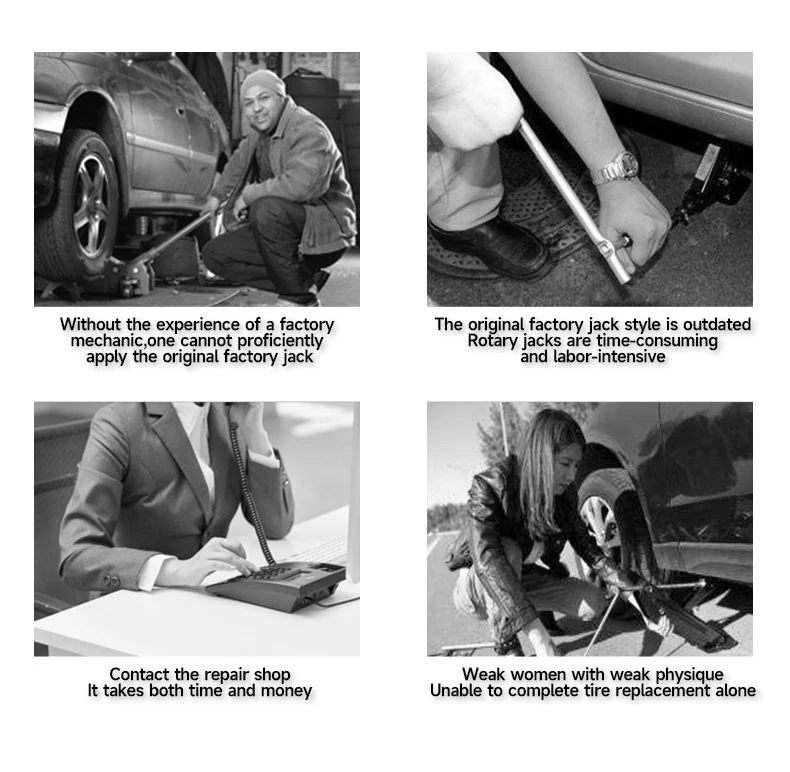 Without the experience of a factory mechanic,one cannot proficiently apply the original factory jack

The original factory jack style is outdated
Rotary jacks are time-consuming and labor-intensive

Contact the repair shop
It takes both time and money

Weak women with weak physique
Unable to complete tire replacement alone