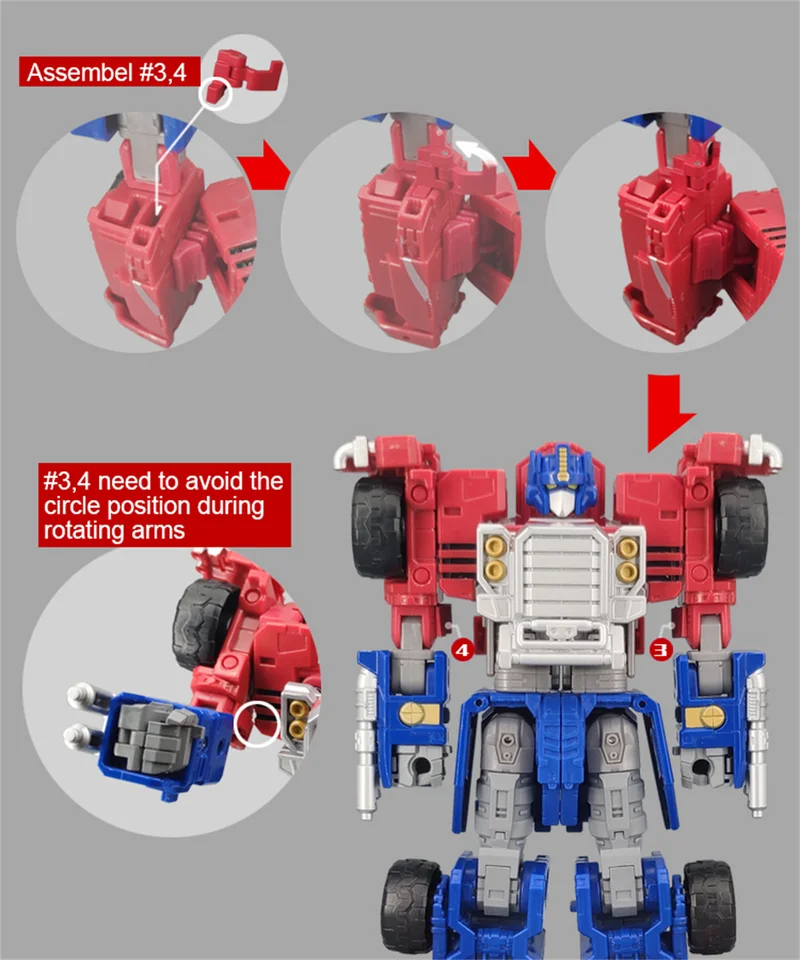 Assembel #3,4

#3,4 need to avoid the circle position during rotating arms

4

3