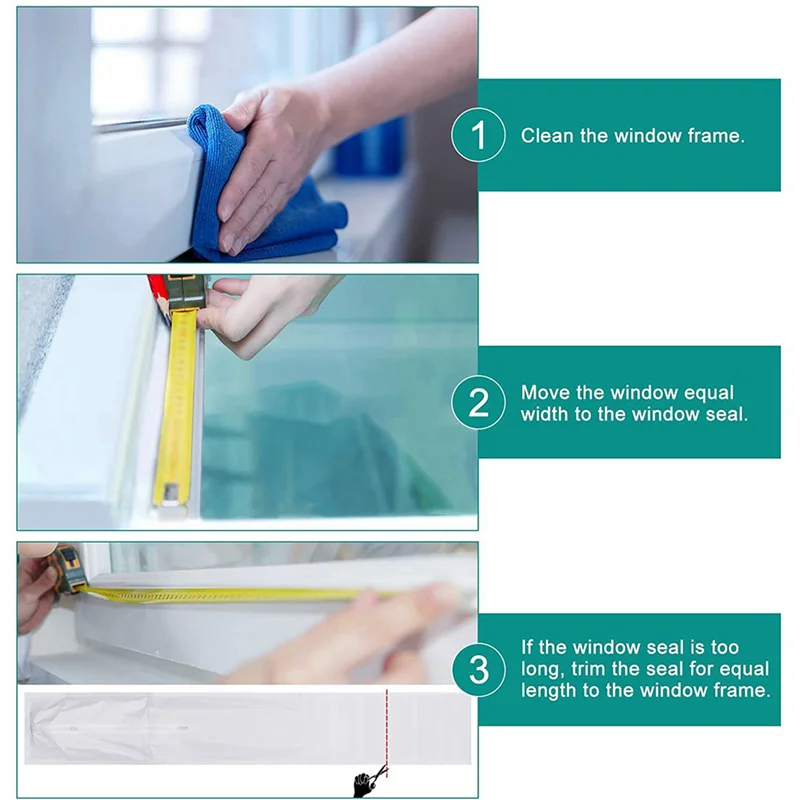 1
Clean the window frame.

2
Move the window equal width to the window seal.

3
If the window seal is too long, trim the seal for equal length to the window frame.