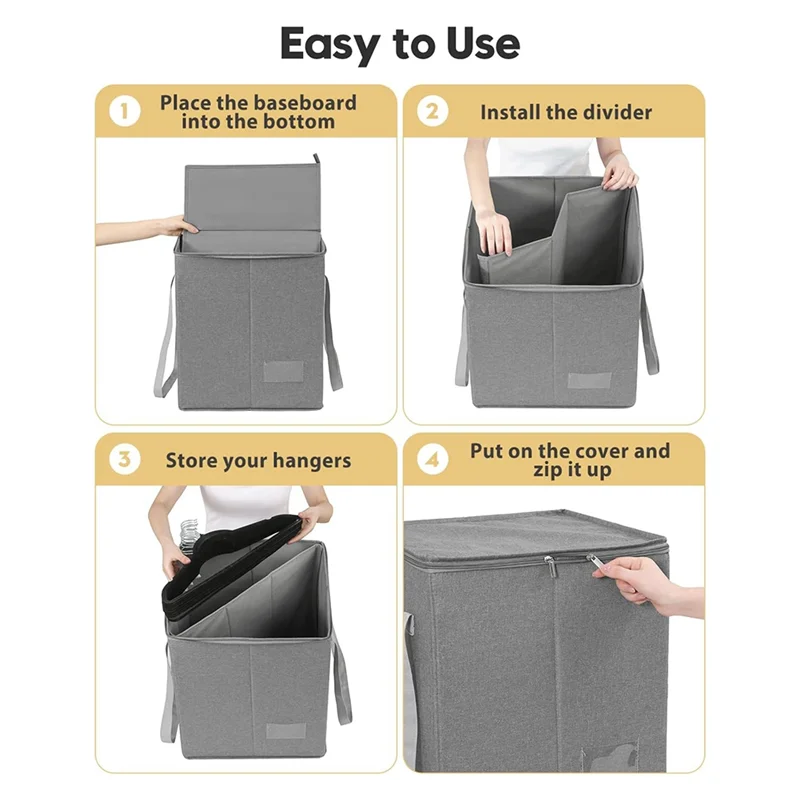 Easy to Use

1 Place the baseboard into the bottom

2 Install the divider

3 Store your hangers

4 Put on the cover and zip it up