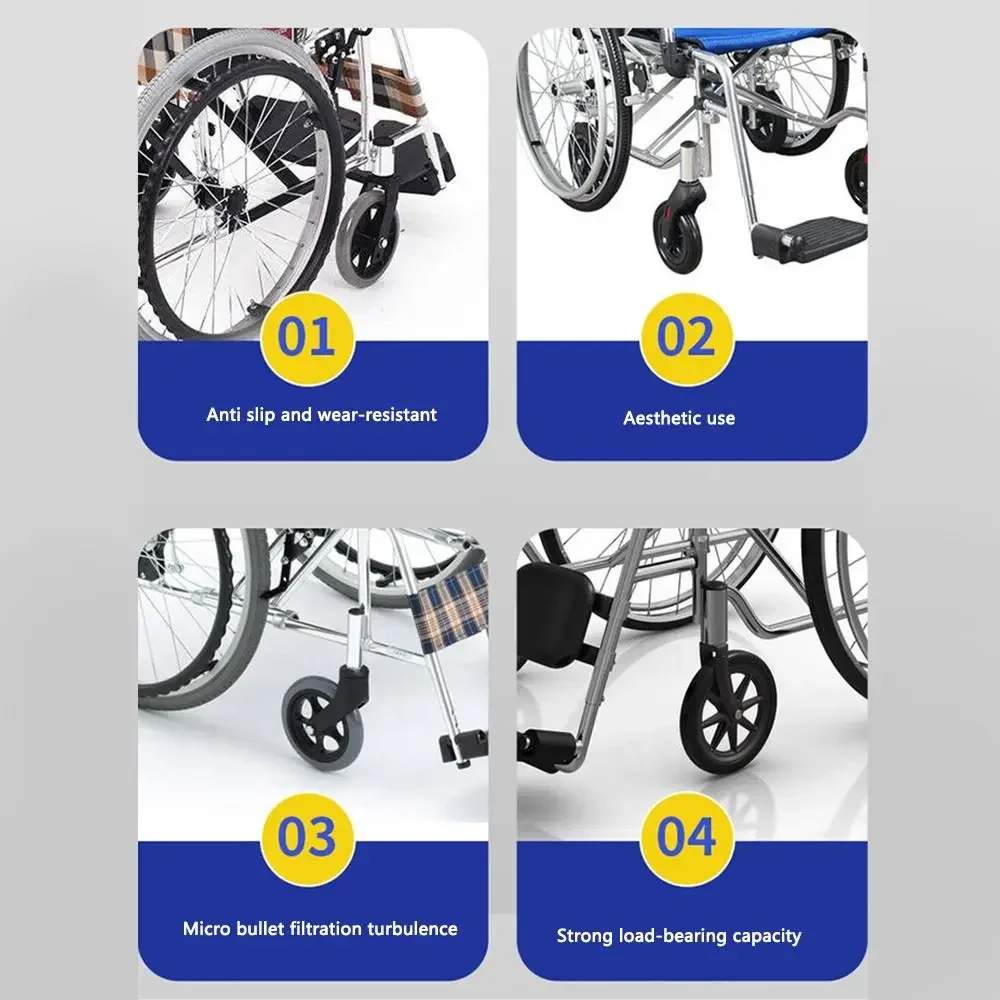 01

Anti slip and wear-resistant

02

Aesthetic use

03

Micro bullet filtration turbulence

04

Strong load-bearing capacity