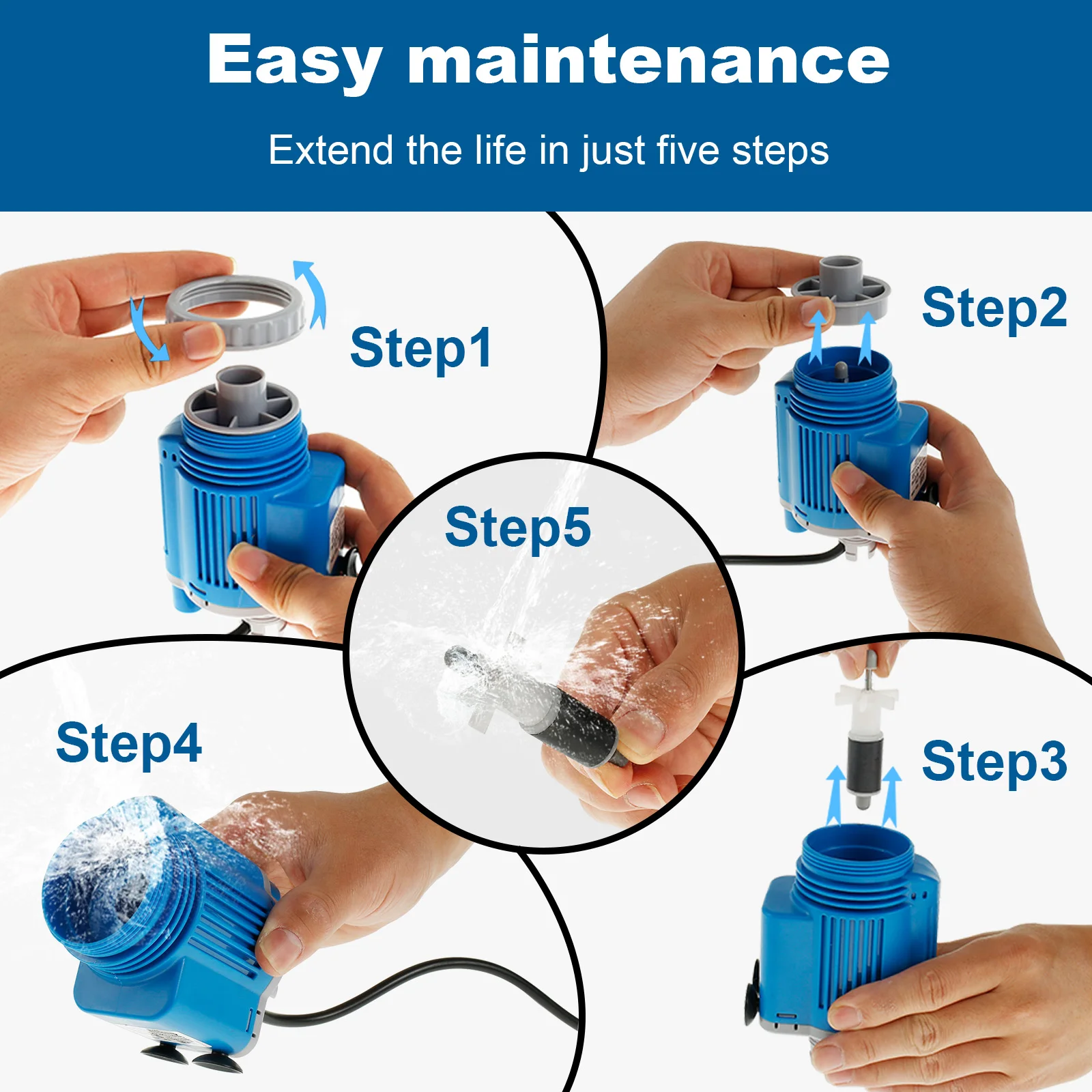 Easy maintenance

Extend the life in just five steps

Step1

Step2

Step5

Step4

Step3