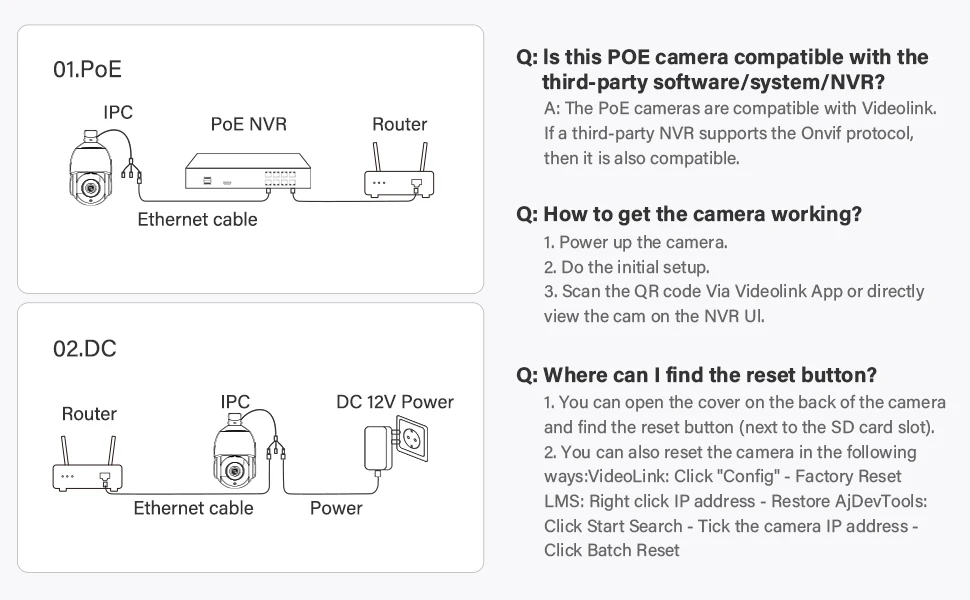 01.PoE

IPC

PoE NVR

Router

Ethernet cable

02.DC

Router

IPC

DC 12V Power

Ethernet cable

Power

Q: Is this POE camera compatible with the third-party software/system/NVR?
A: The PoE cameras are compatible with Videolink. If a third-party NVR supports the Onvif protocol, then it is also compatible.

Q: How to get the camera working?
1. Power up the camera.
2. Do the initial setup.
3. Scan the QR code Via Videolink App or directly view the cam on the NVR UI.

Q: Where can I find the reset button?
1. You can open the cover on the back of the camera and find the reset button (next to the SD card slot).
2. You can also reset the camera in the following ways:VideoLink: Click "Config" - Factory Reset LMS: Right click IP address - Restore AjDevTools: Click Start Search - Tick the camera IP address - Click Batch Reset