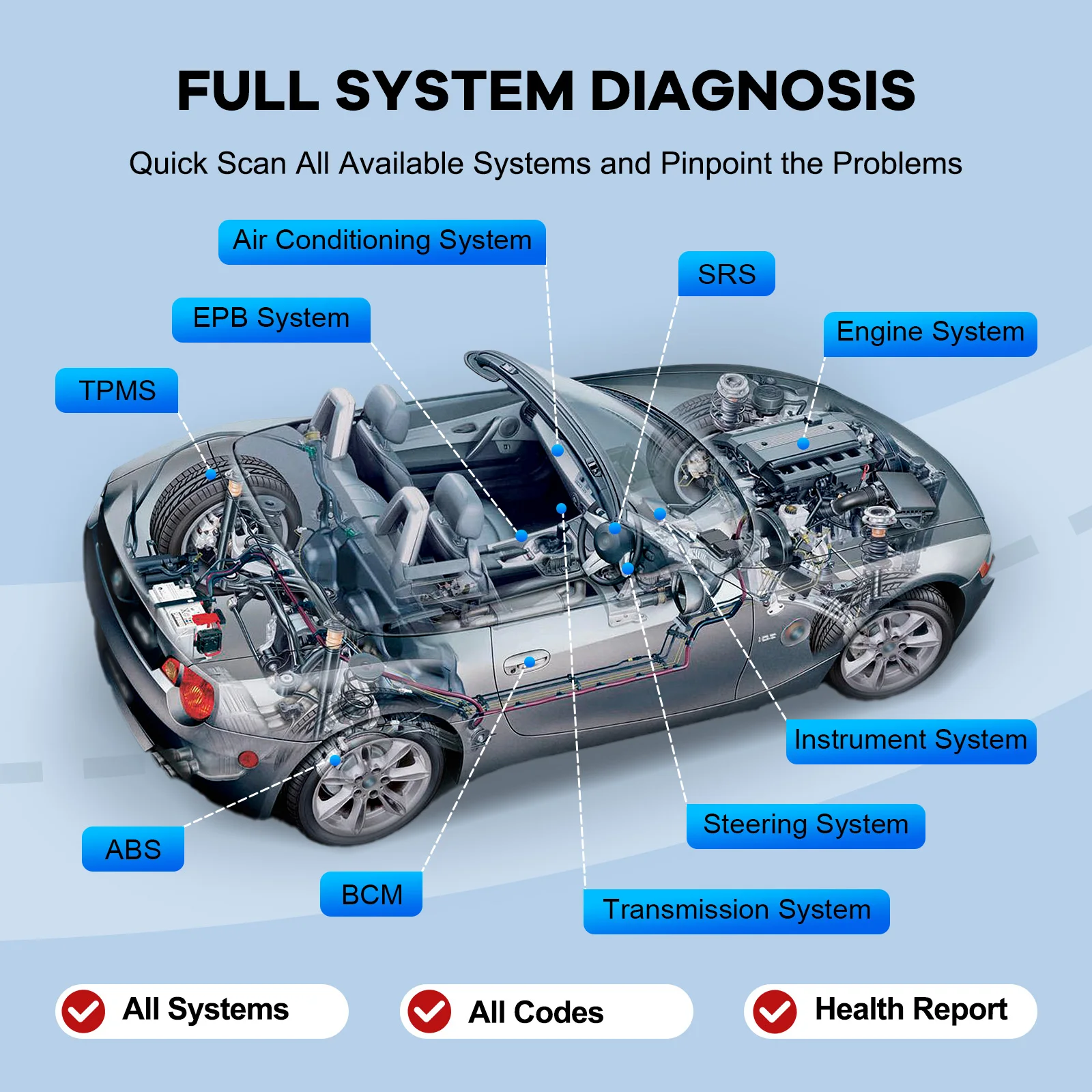 FULL SYSTEM DIAGNOSIS

Quick Scan All Available Systems and Pinpoint the Problems

Air Conditioning System

SRS

EPB System

Engine System

TPMS

Instrument System

Steering System

ABS

BCM

Transmission System

All Systems

All Codes

Health Report