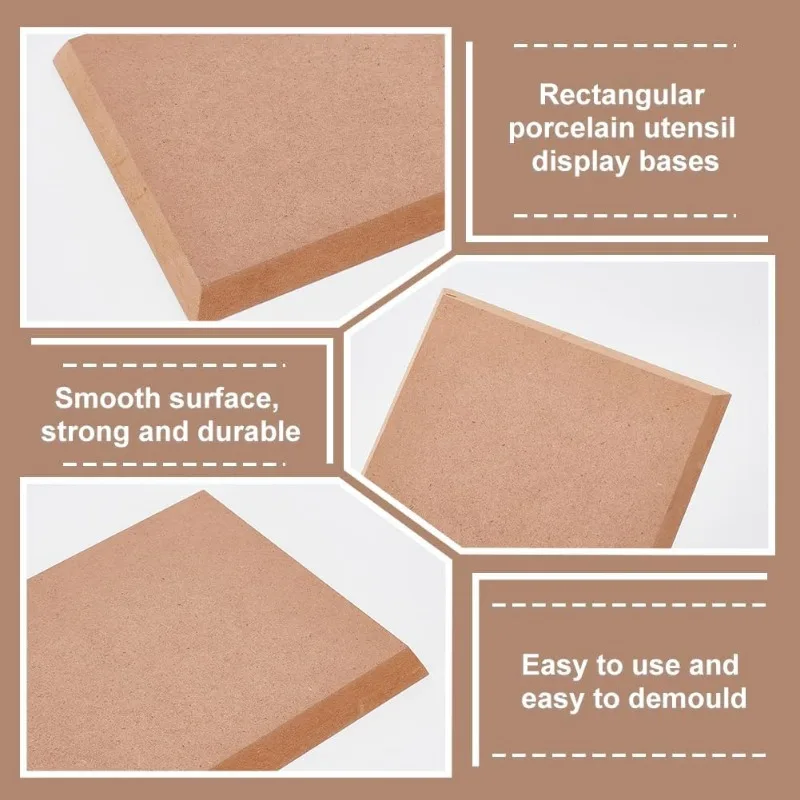 Rectangular porcelain utensil display bases

Smooth surface, strong and durable

Easy to use and easy to demould