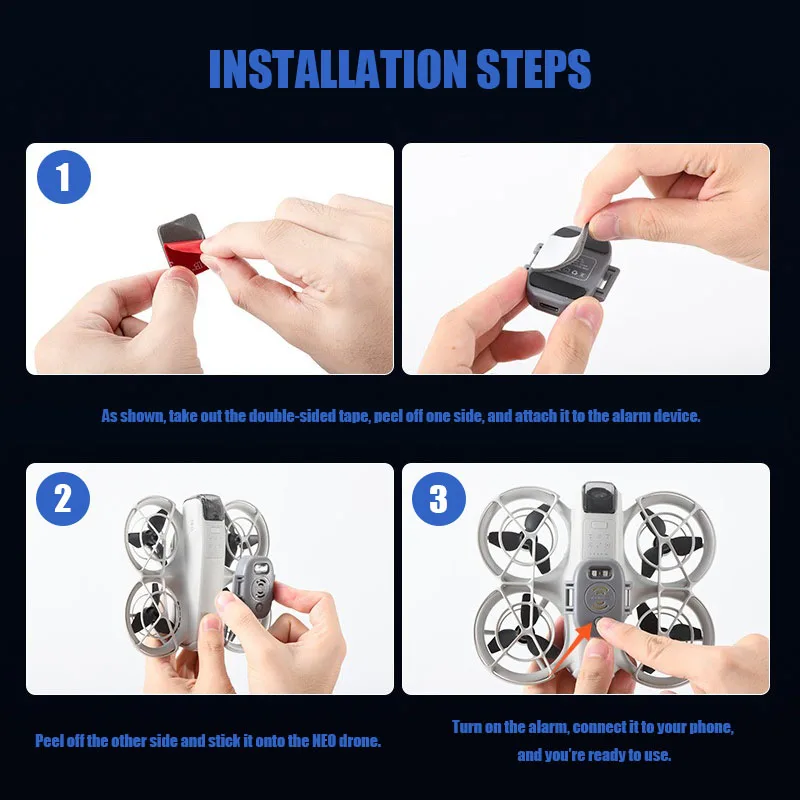 INSTALLATION STEPS

1

As shown, take out the double-sided tape, peel off one side, and attach it to the alarm device.

2

3

Peel off the other side and stick it onto the NEO drone.

Turn on the alarm, connect it to your phone, and you're ready to use.